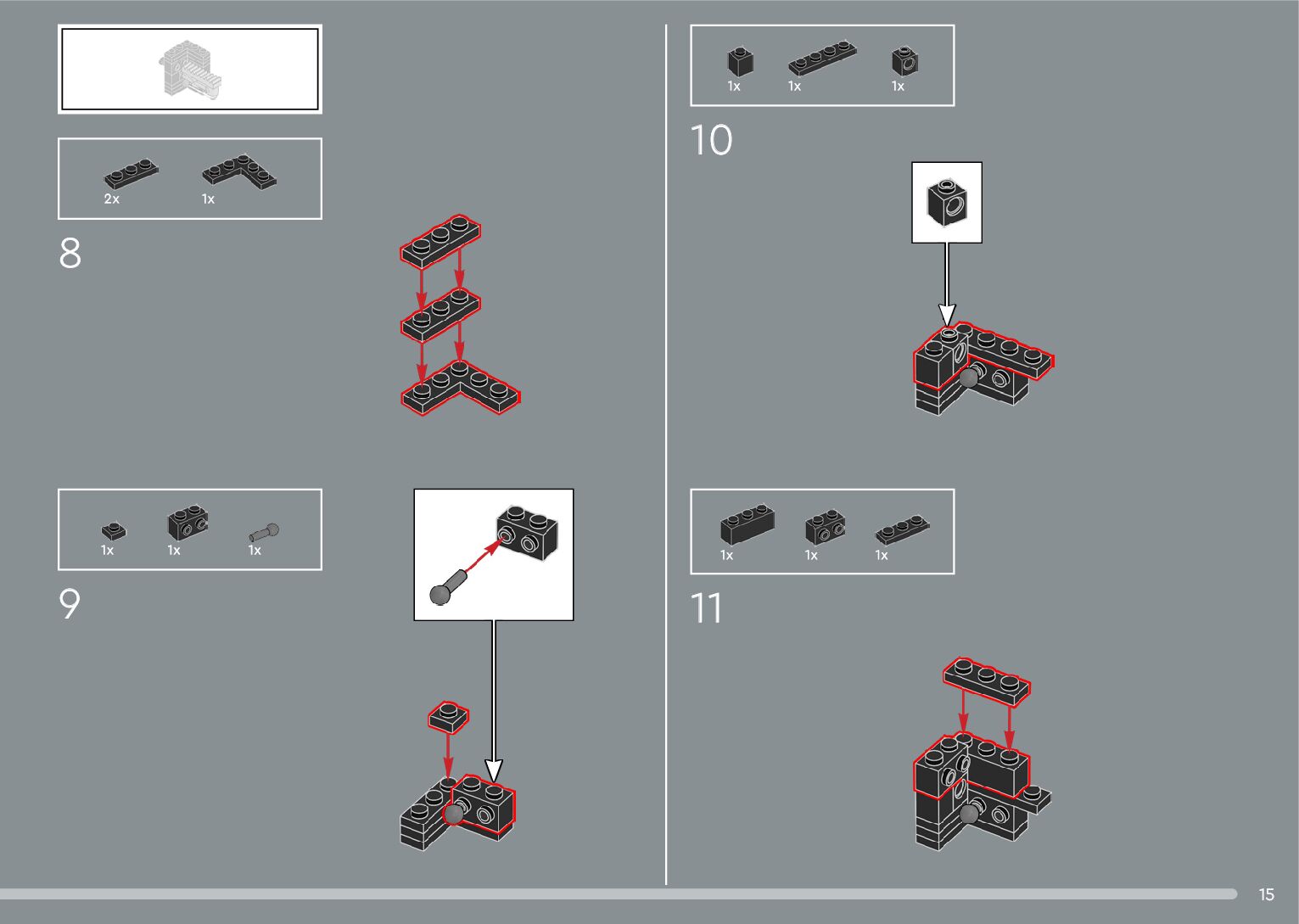 2x 1x

8

1x 1x 1x

9

1x 1x 1x

10

1x 1x 1x

11

15