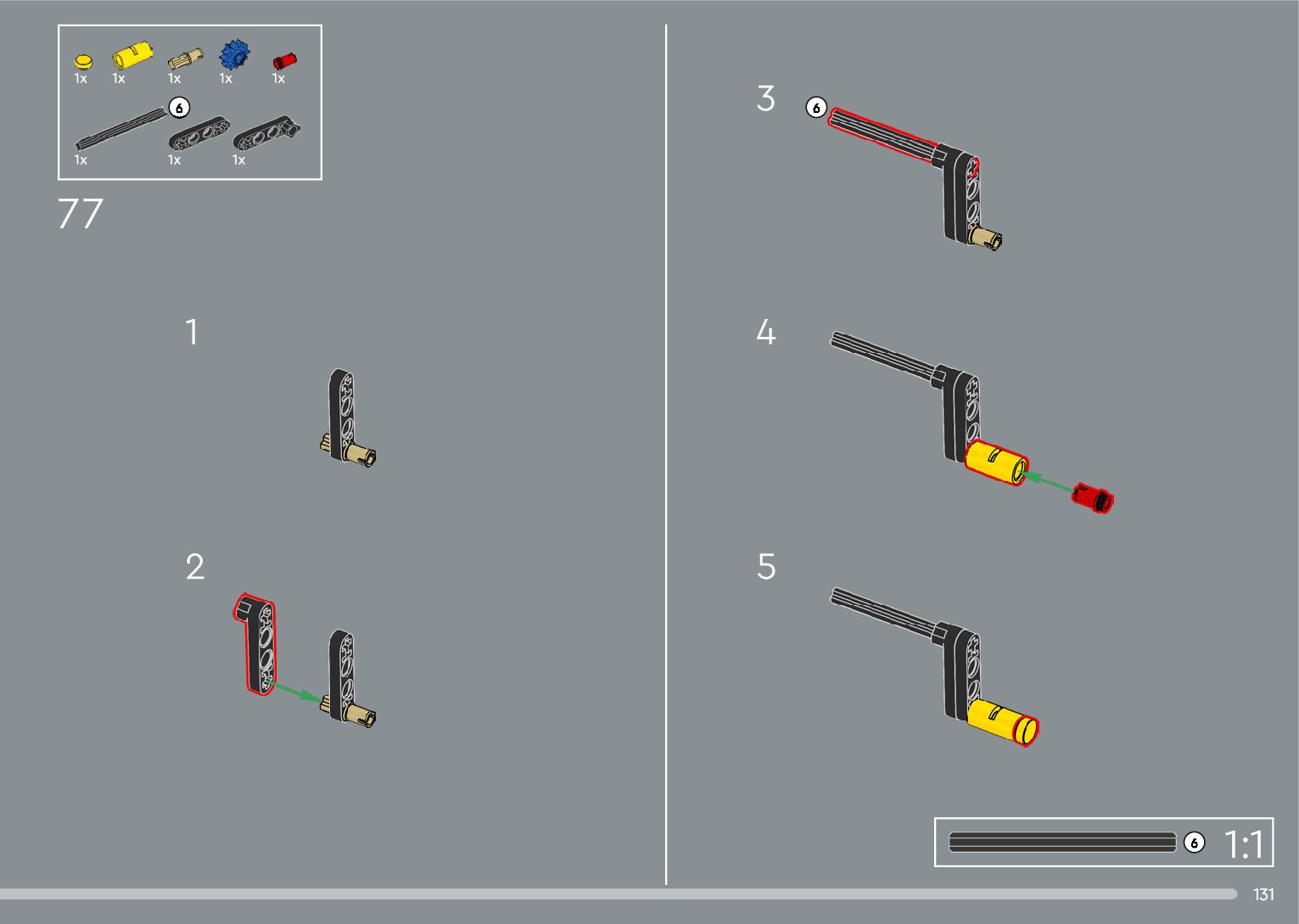 1x 1x 1x 1x 1x
6
1x 1x 1x

77

1

2

3
6

4

5

6 1:1

131