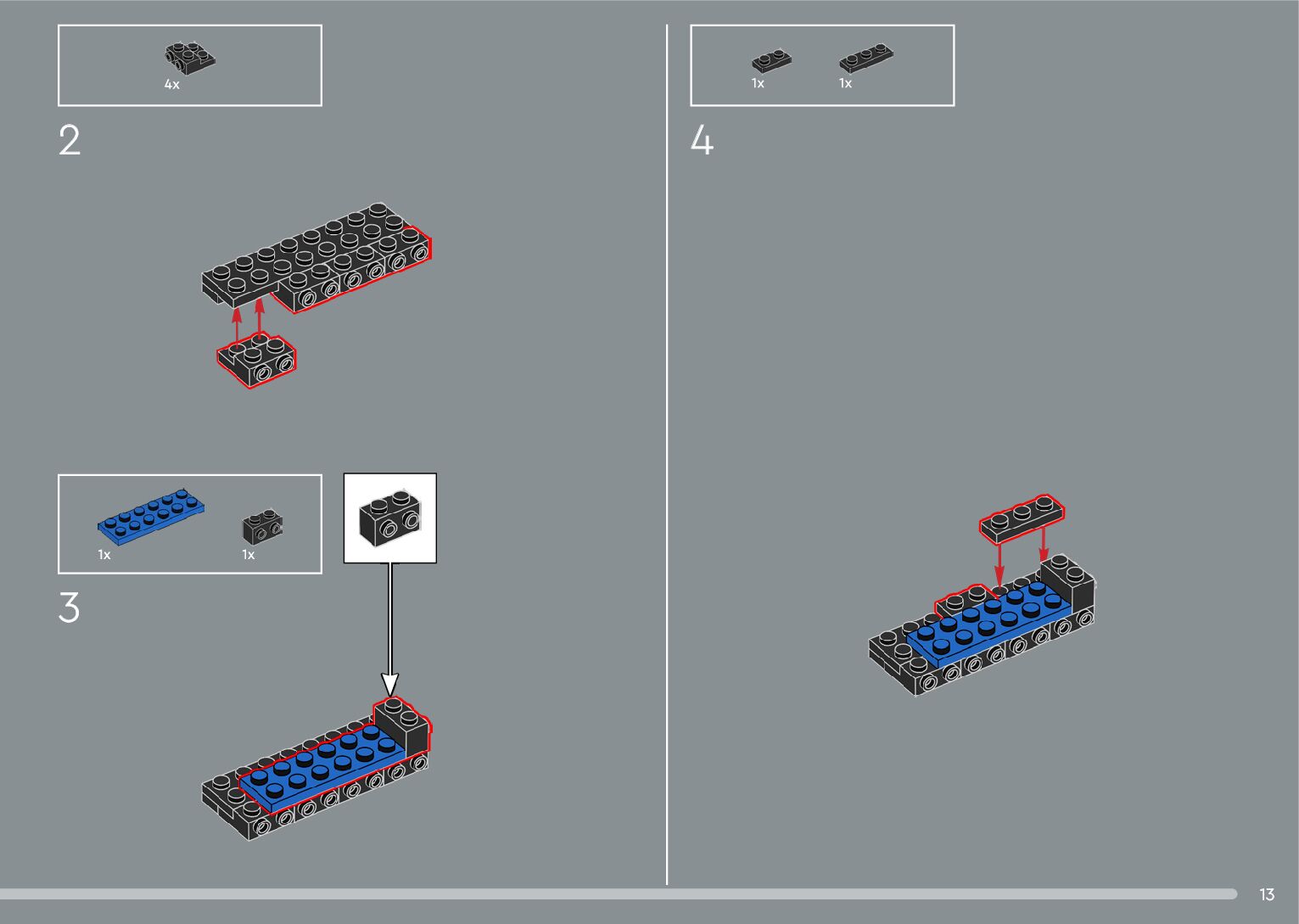 4x

2

1x
1x

3

1x
1x

4

13