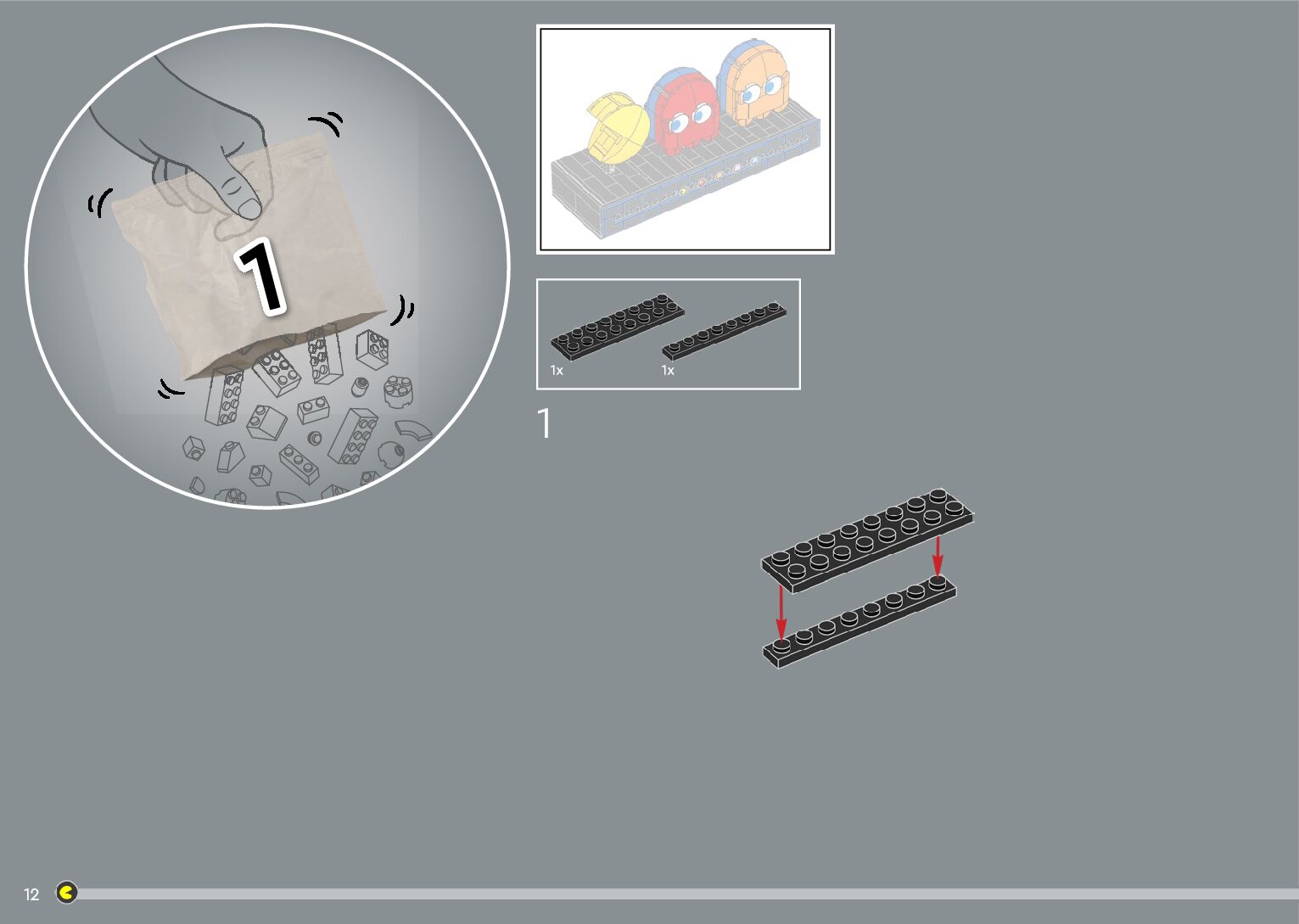 1

1x

1x

1

12