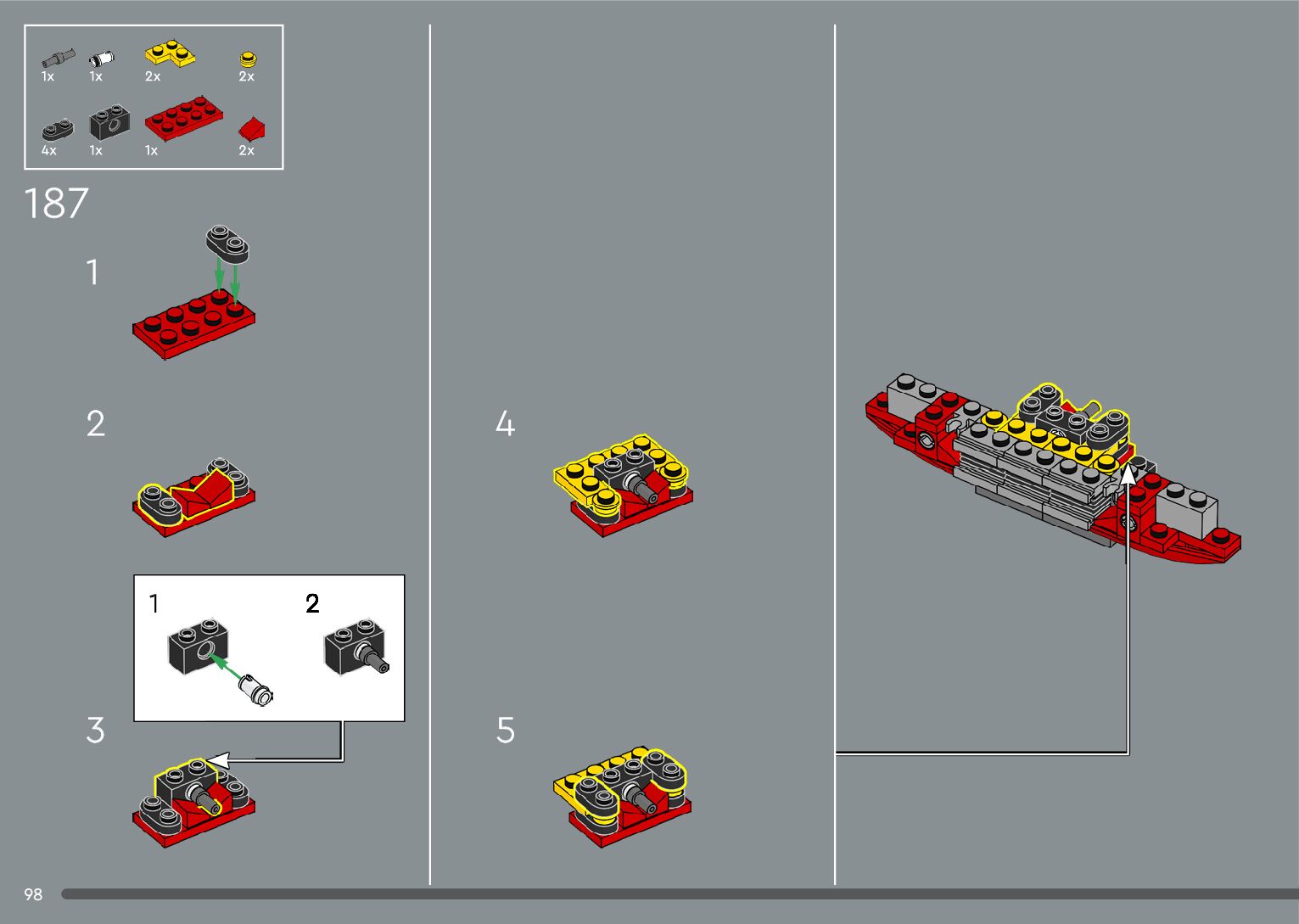 1x 1x 2x 2x
4x 1x 1x 2x

187

1

2

1 2

3

4

5

98