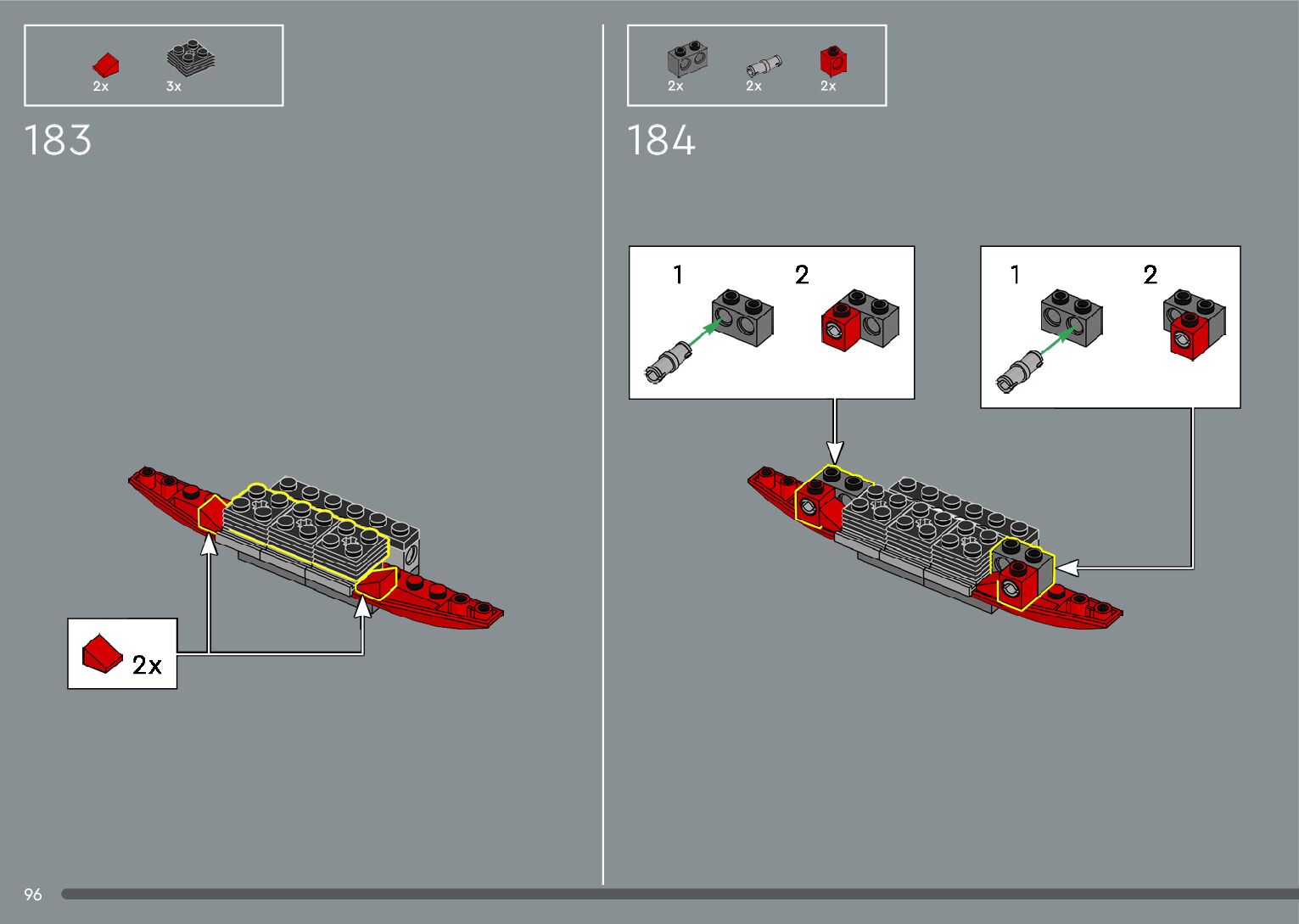 2x 3x

183

2x

2x 2x 2x

184

1 2

1 2

96