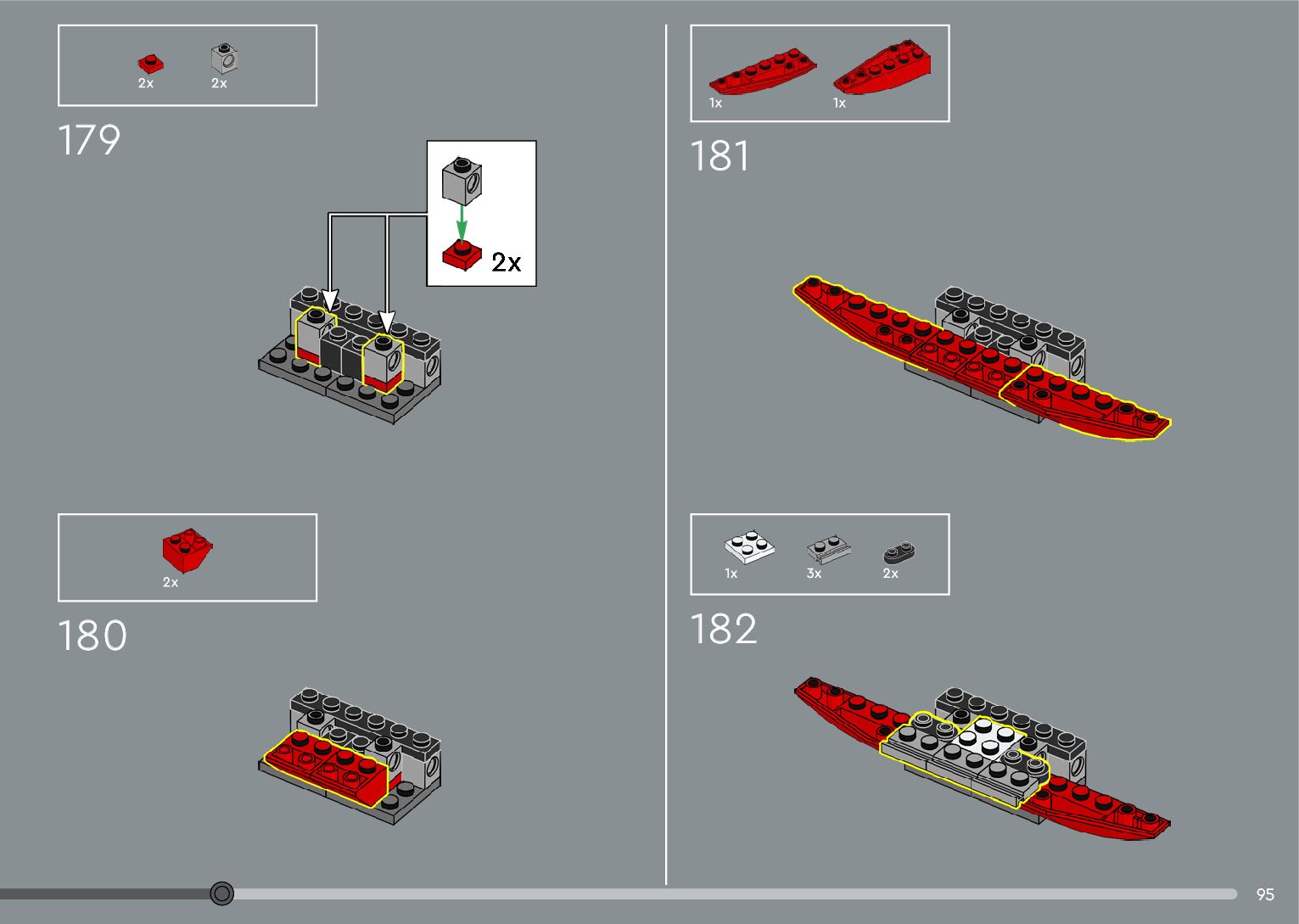 2x 2x

179

2x

2x

180

1x 1x

181

1x 3x 2x

182

95