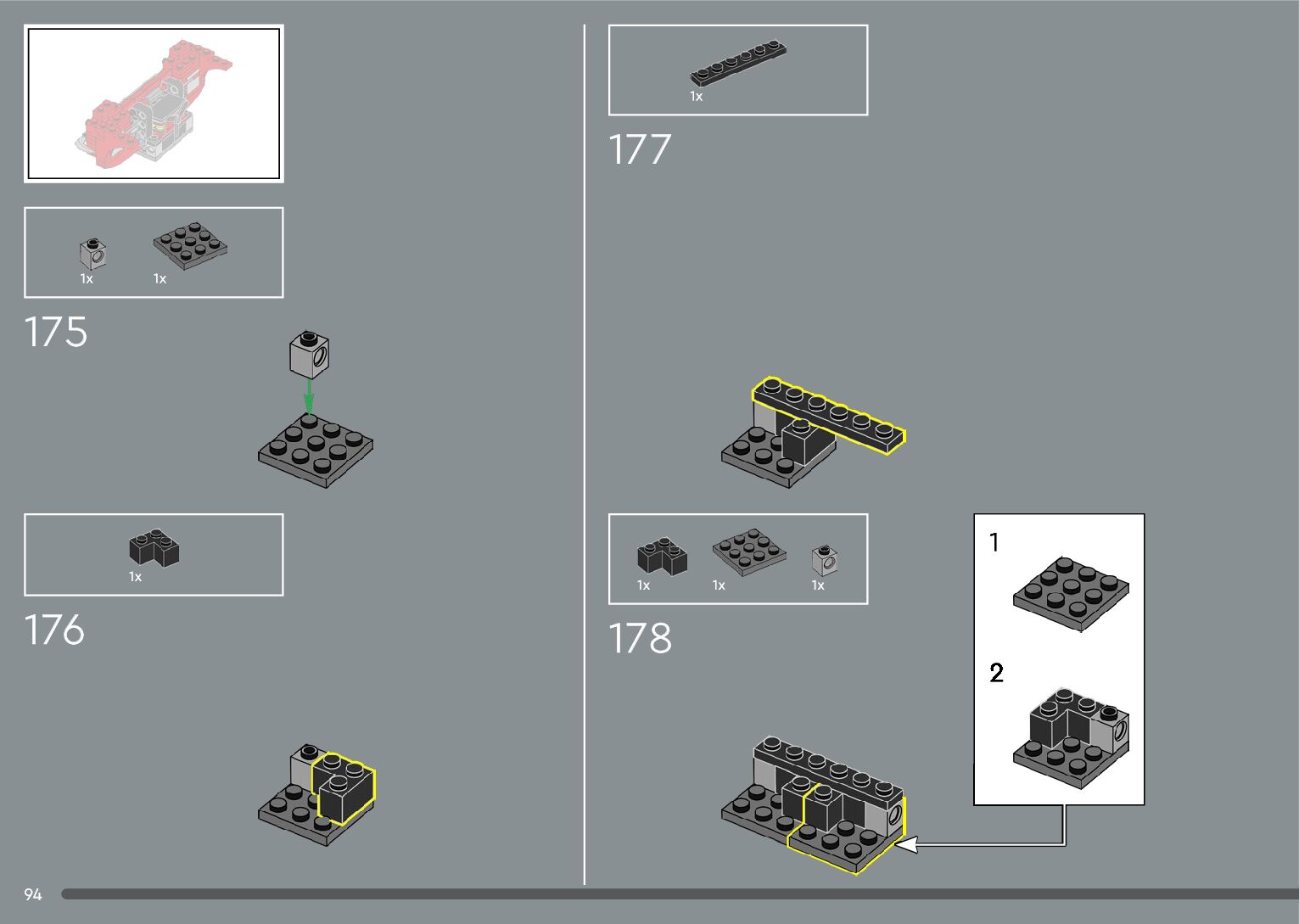 1x 1x

175

1x

176

1x

177

1x 1x 1x

178

1

2

94