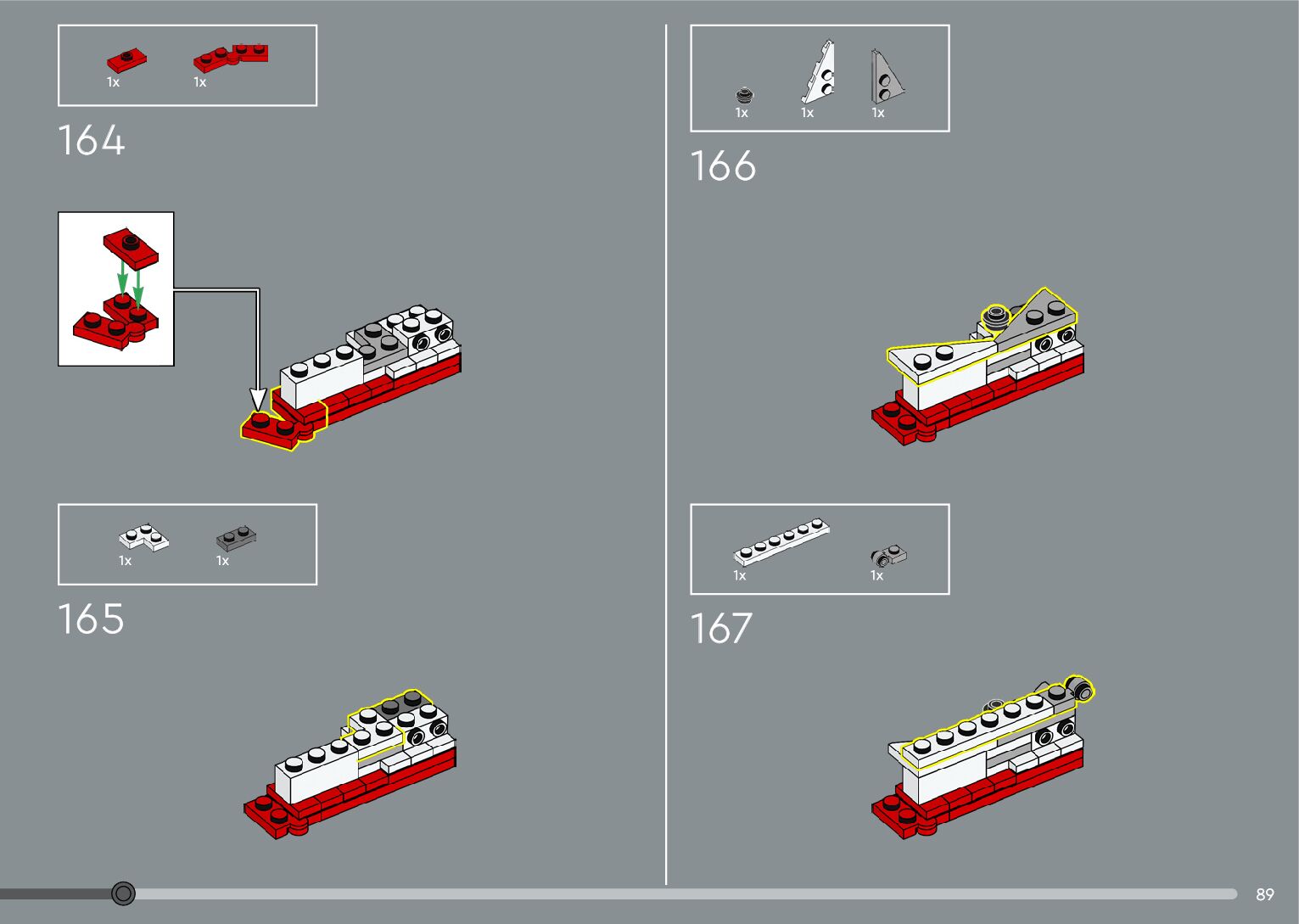 1x 1x

164

1x 1x

165

1x 1x 1x

166

1x 1x

167

89