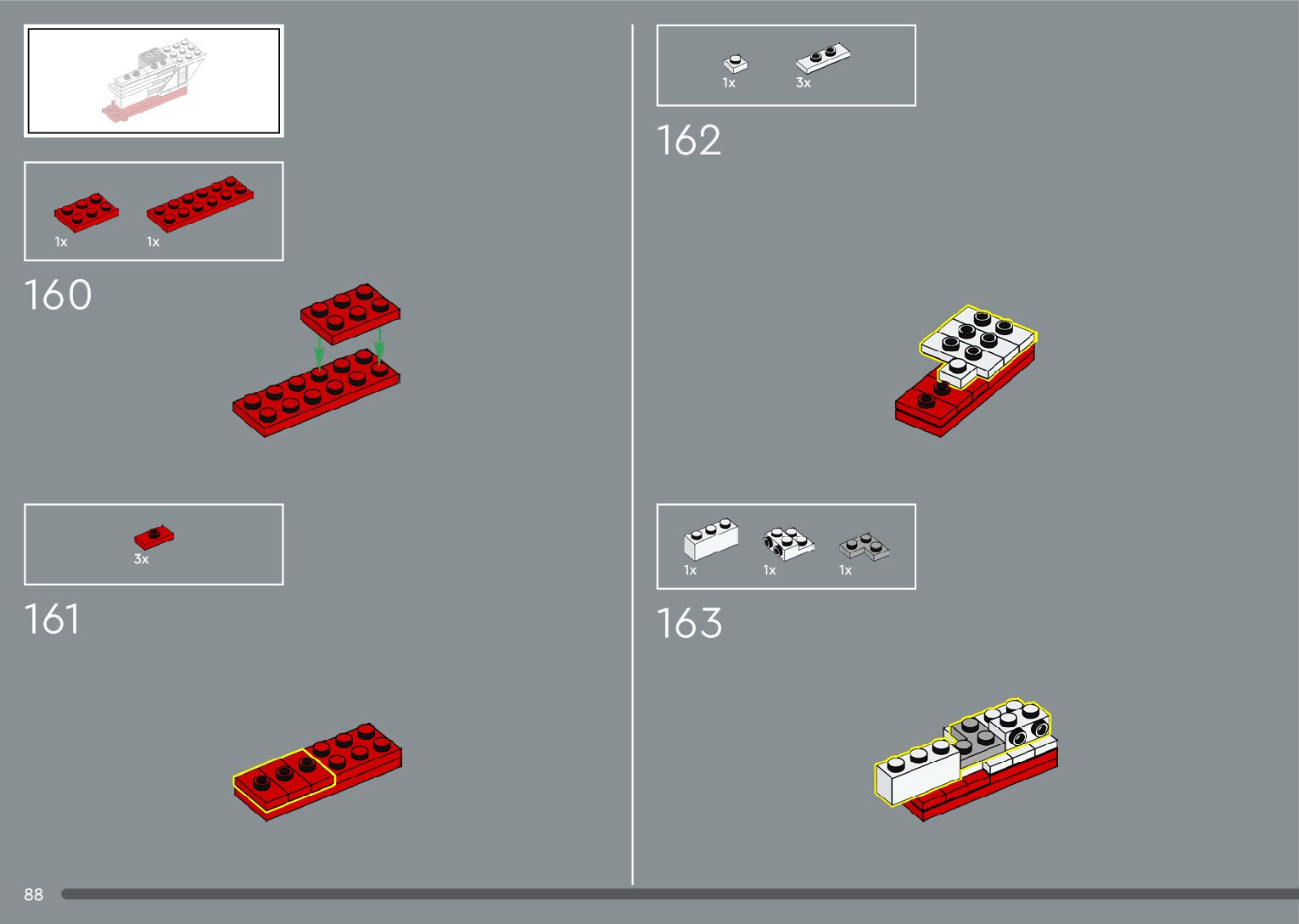 1x 1x

160

3x

161

1x 3x

162

1x 1x 1x

163

88