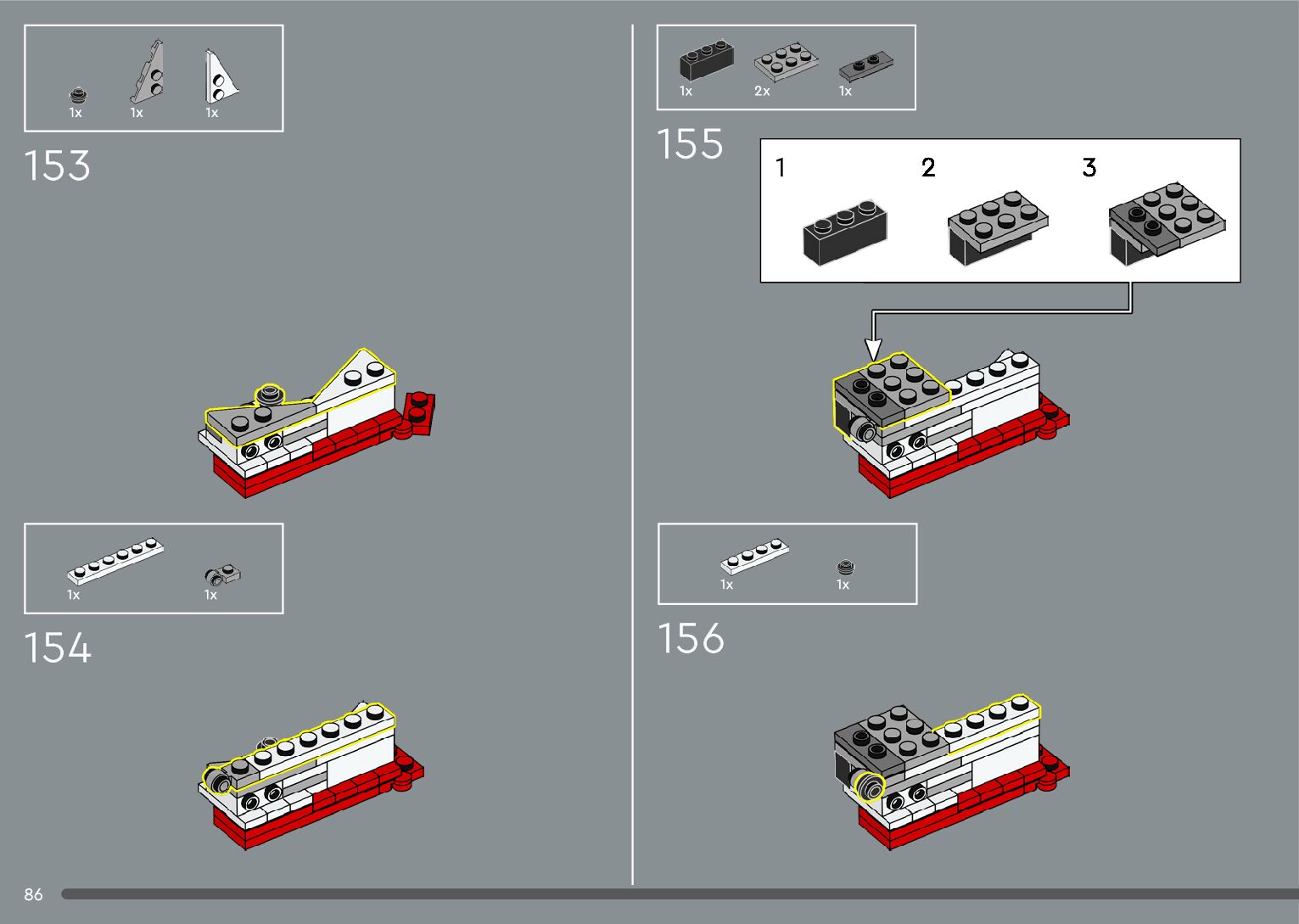 1x 1x 1x

153

1x 1x

154

1x 2x 1x

155

1

2

3

1x 1x

156

86