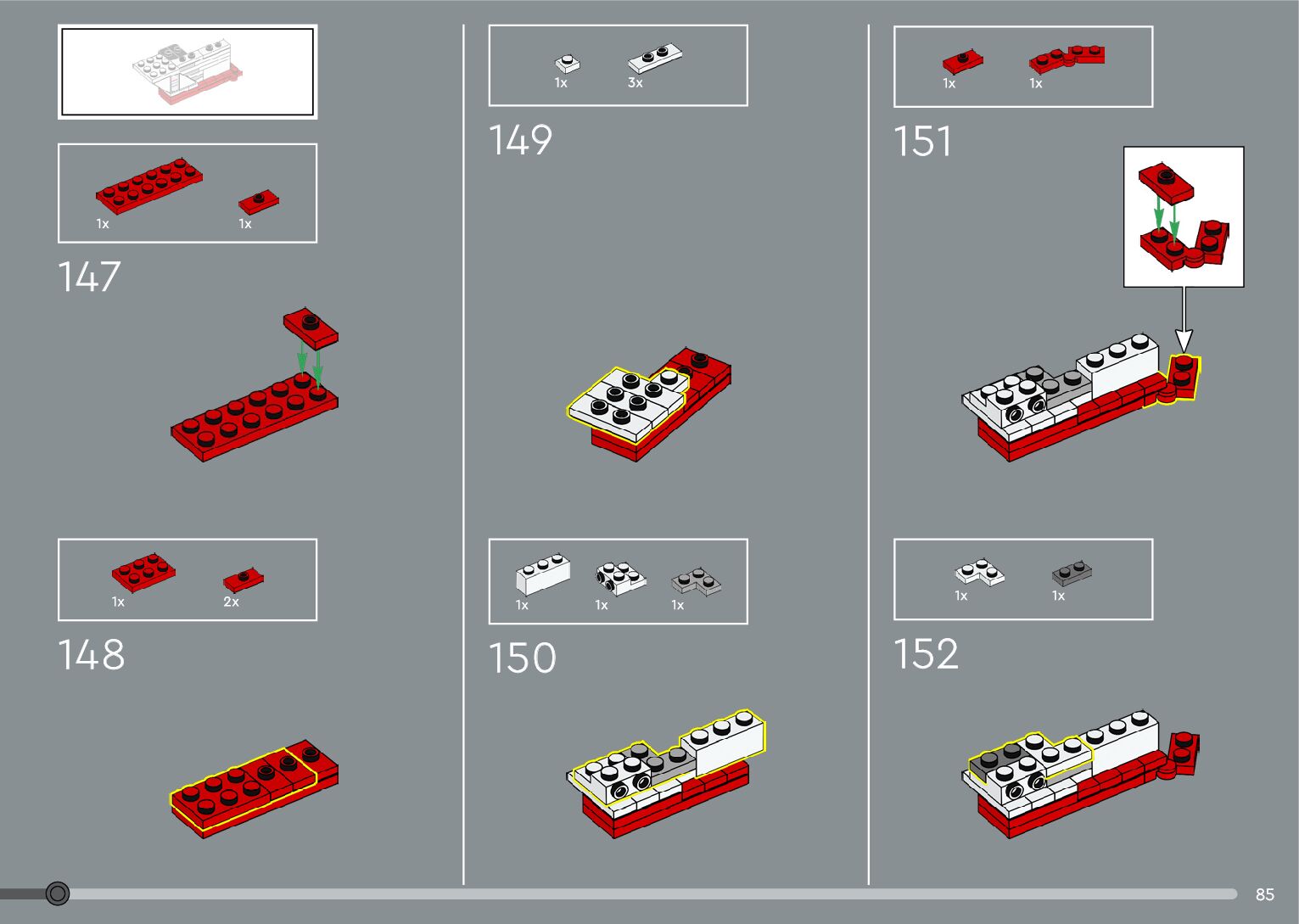 1x
1x
147

1x
2x
148

1x
3x
149

1x
1x
1x
150

1x
1x
151

1x
1x
152

85