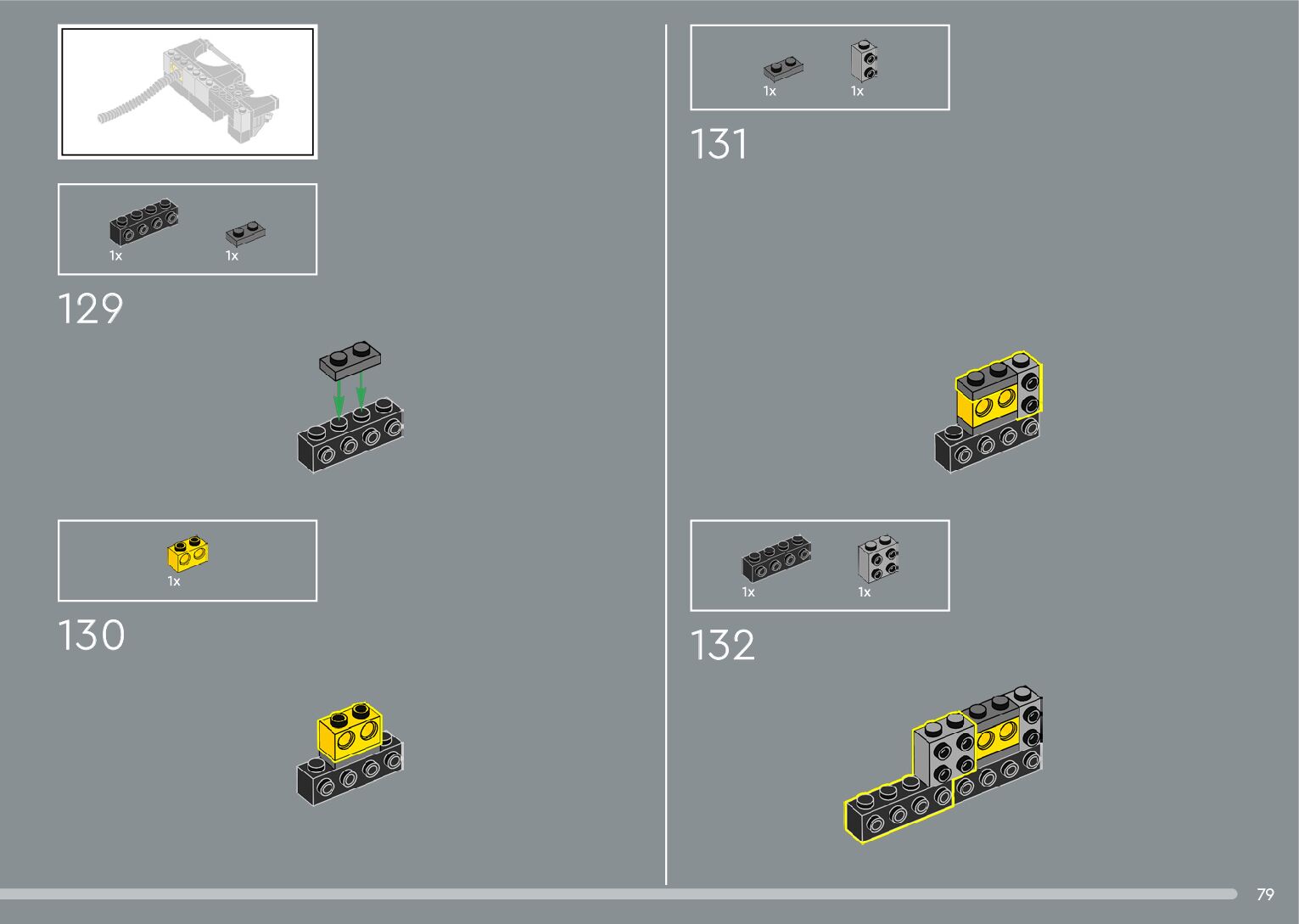 1x 1x

129

1x

130

1x 1x

131

1x 1x

132

79