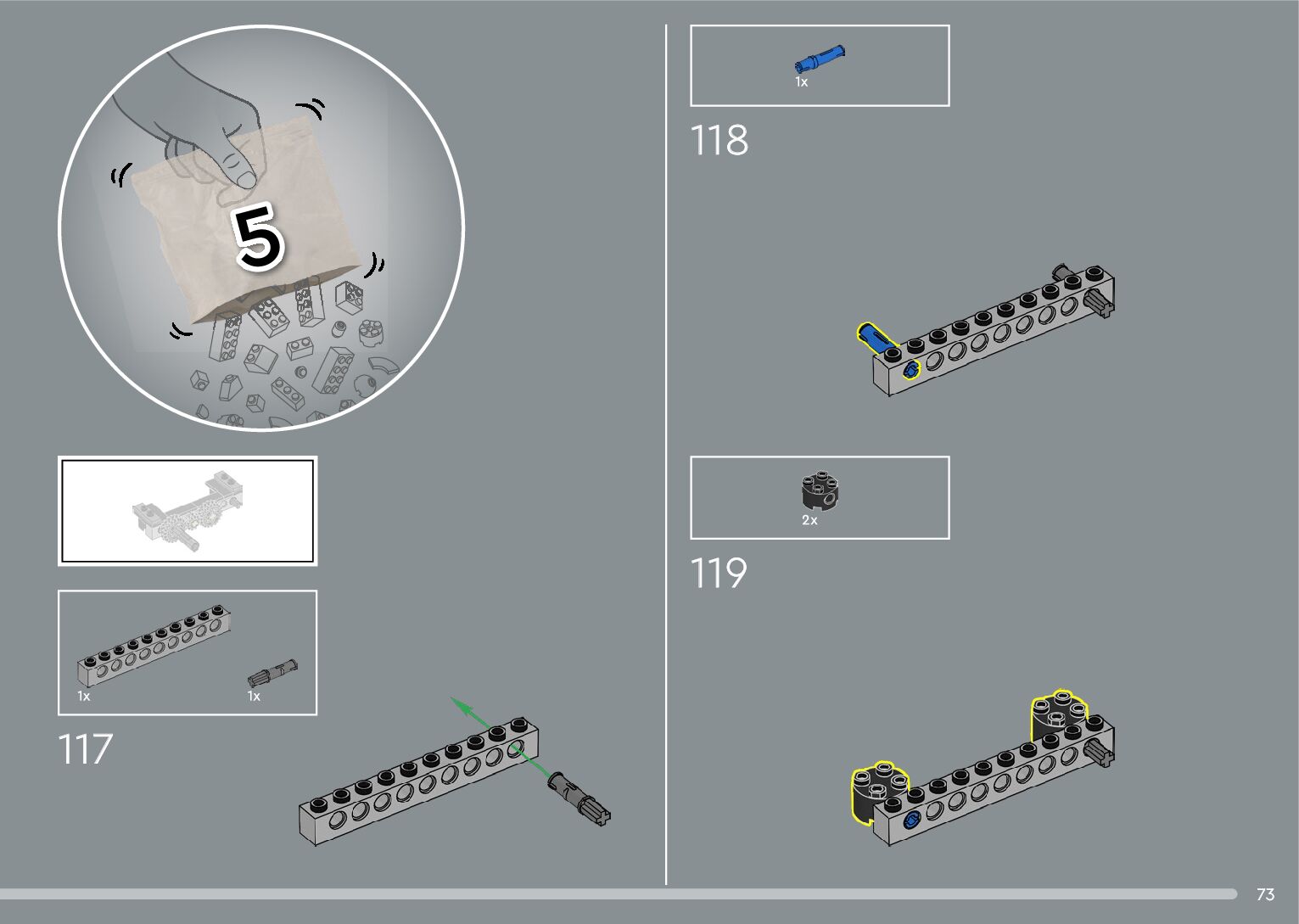 5

1x 1x

117

1x

118

2x

119

73