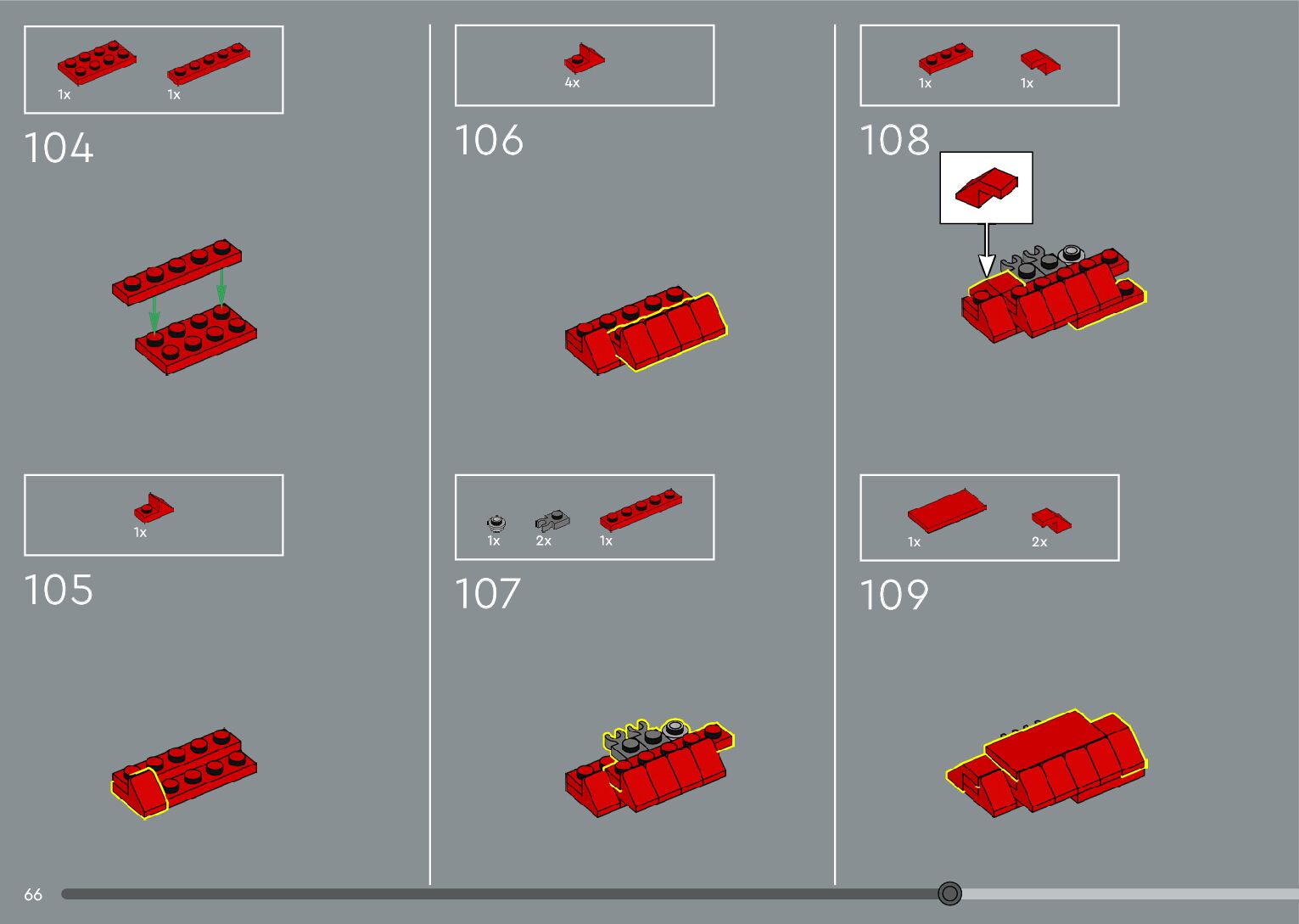 1x 1x

104

1x

105

4x

106

1x 2x 1x

107

1x 1x

108

1x 2x

109

66