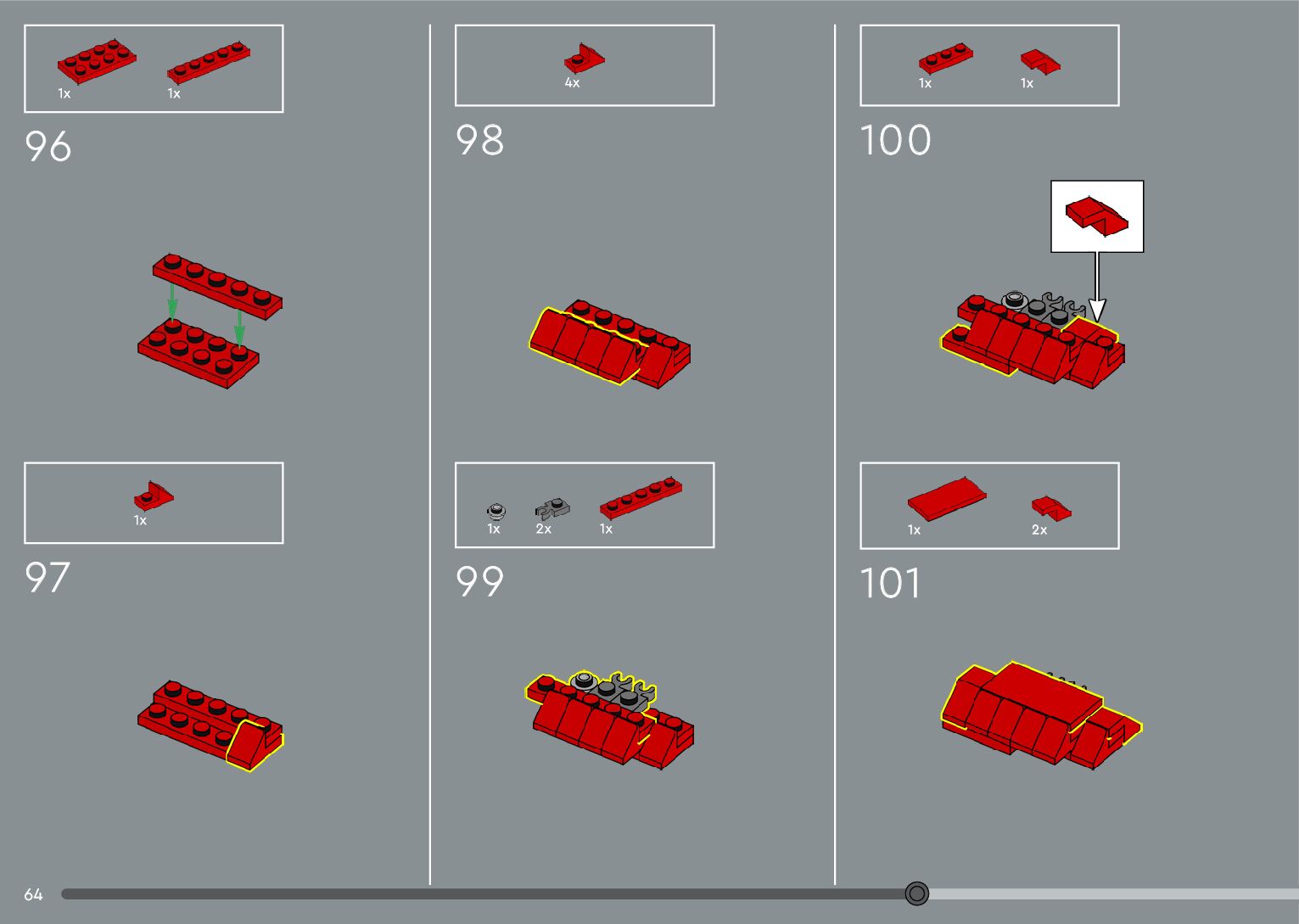 1x 1x

96

1x

97

4x

98

1x 2x 1x

99

1x 1x

100

1x 2x

101

64