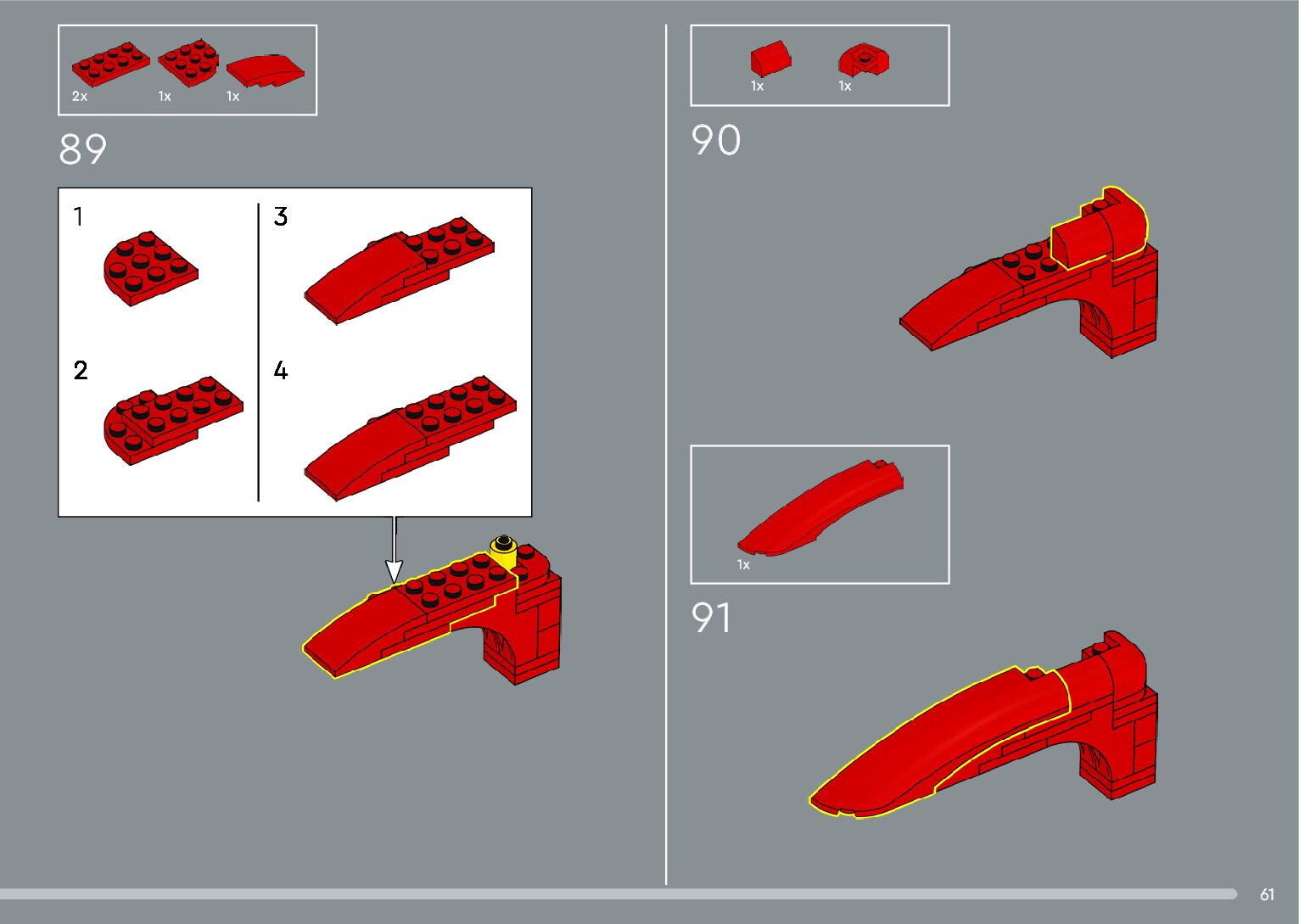 2x 1x 1x

89

1

2

3

4

1x 1x

90

1x

91

61