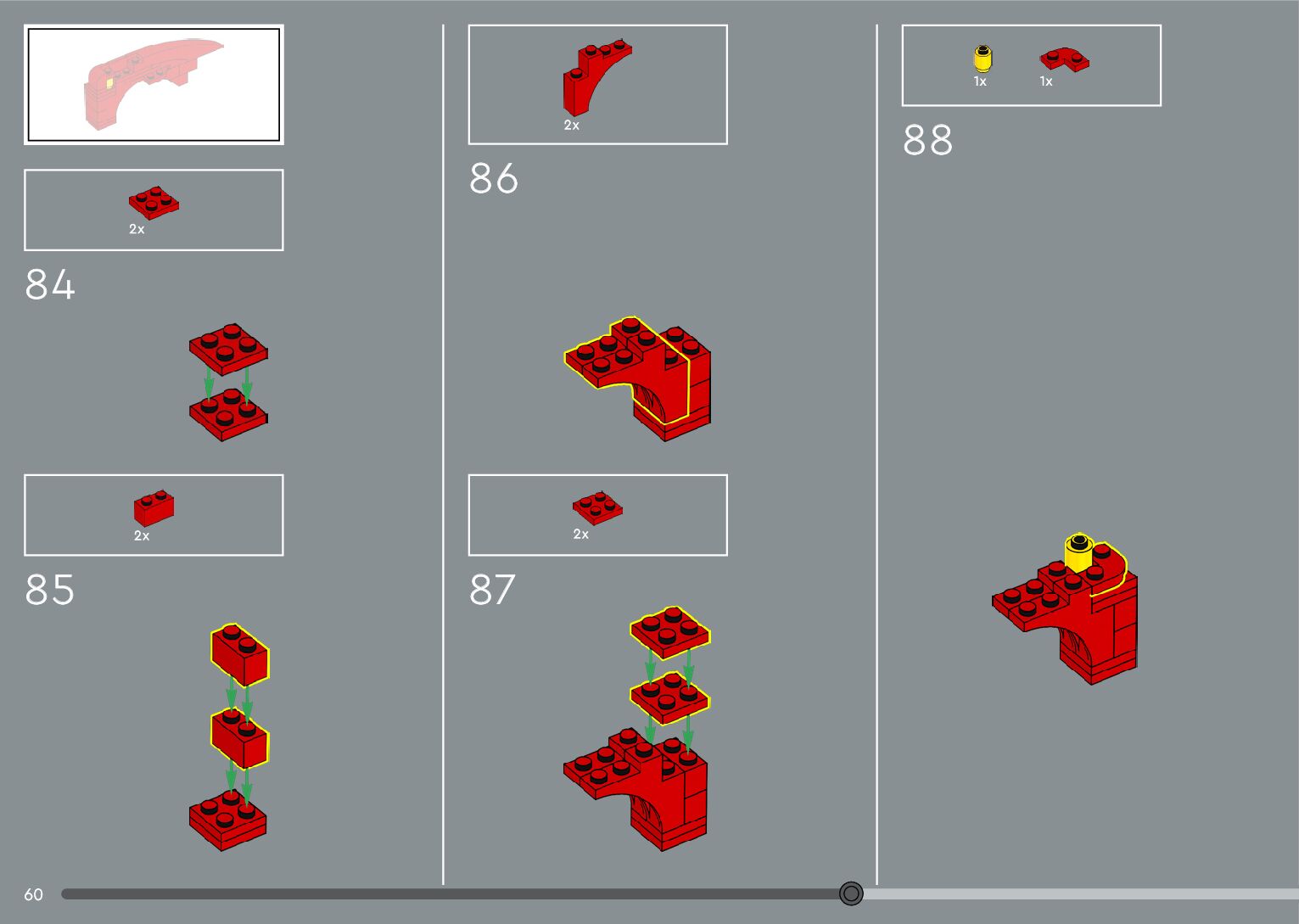 2x

84

2x

85

2x

86

2x

87

1x 1x

88

60