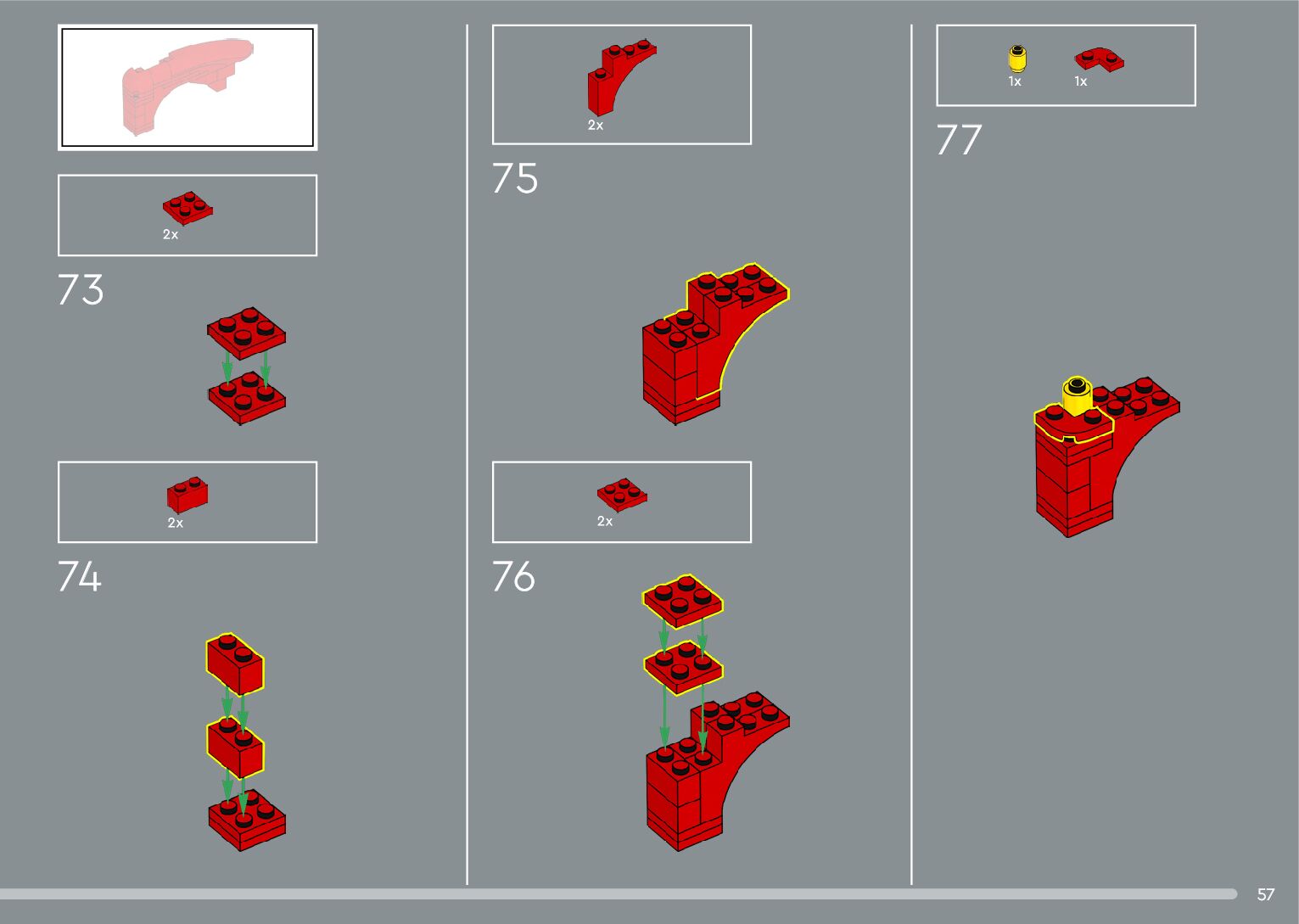 2x

73

2x

74

2x

75

2x

76

1x 1x

77

57