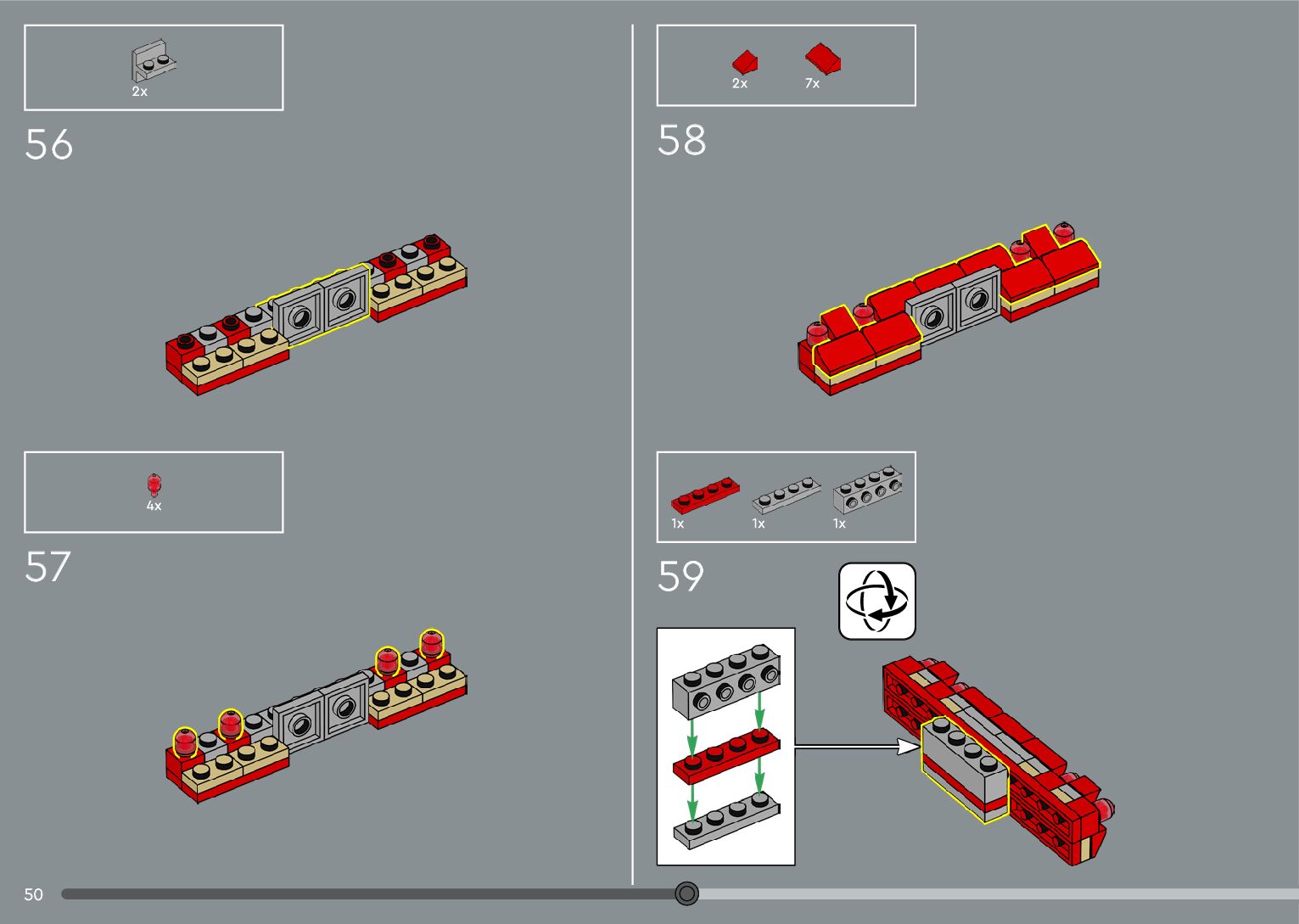 2x

56

4x

57

2x 7x

58

1x 1x 1x

59

50