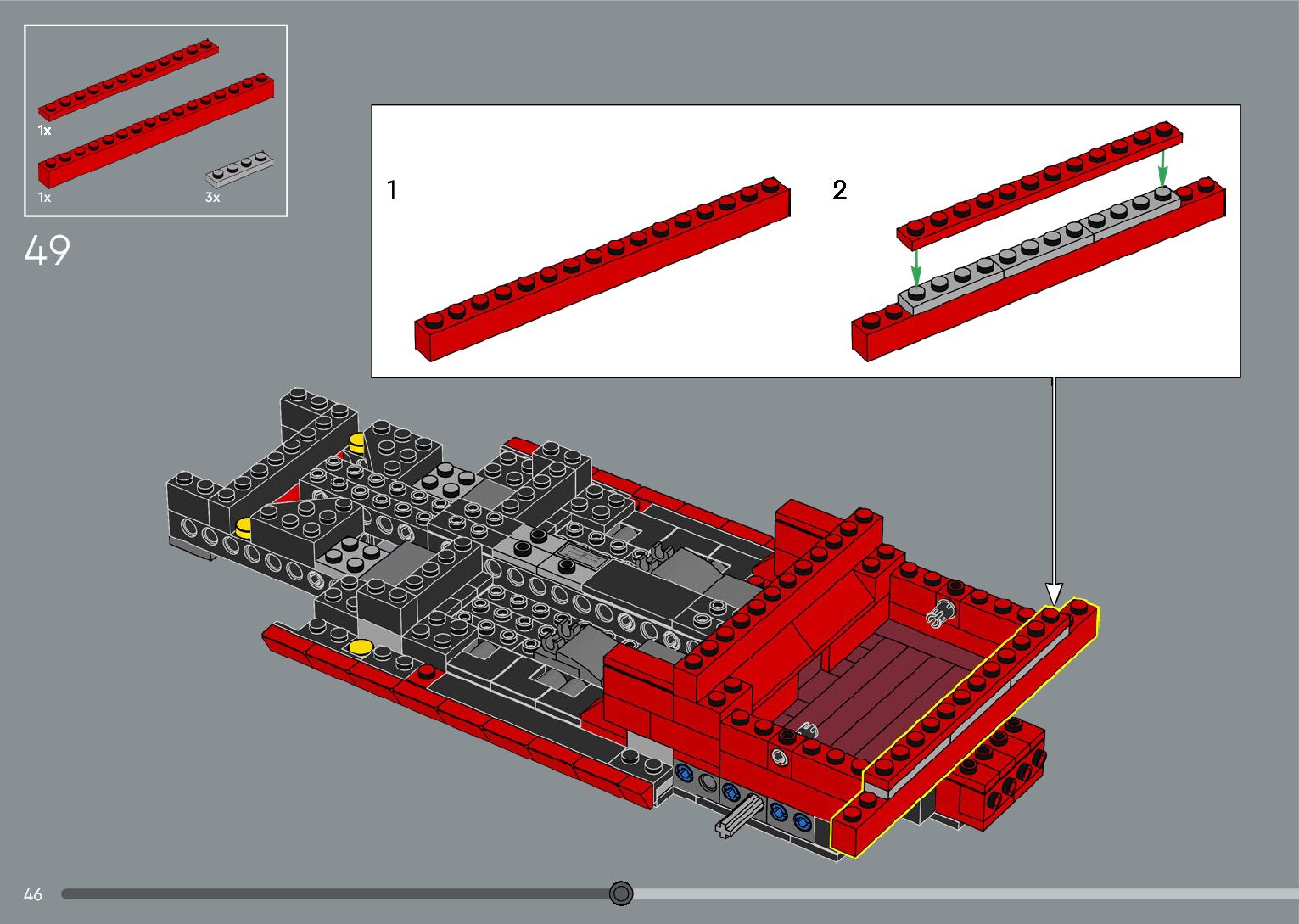 1x

1x

3x

49

1

2

46