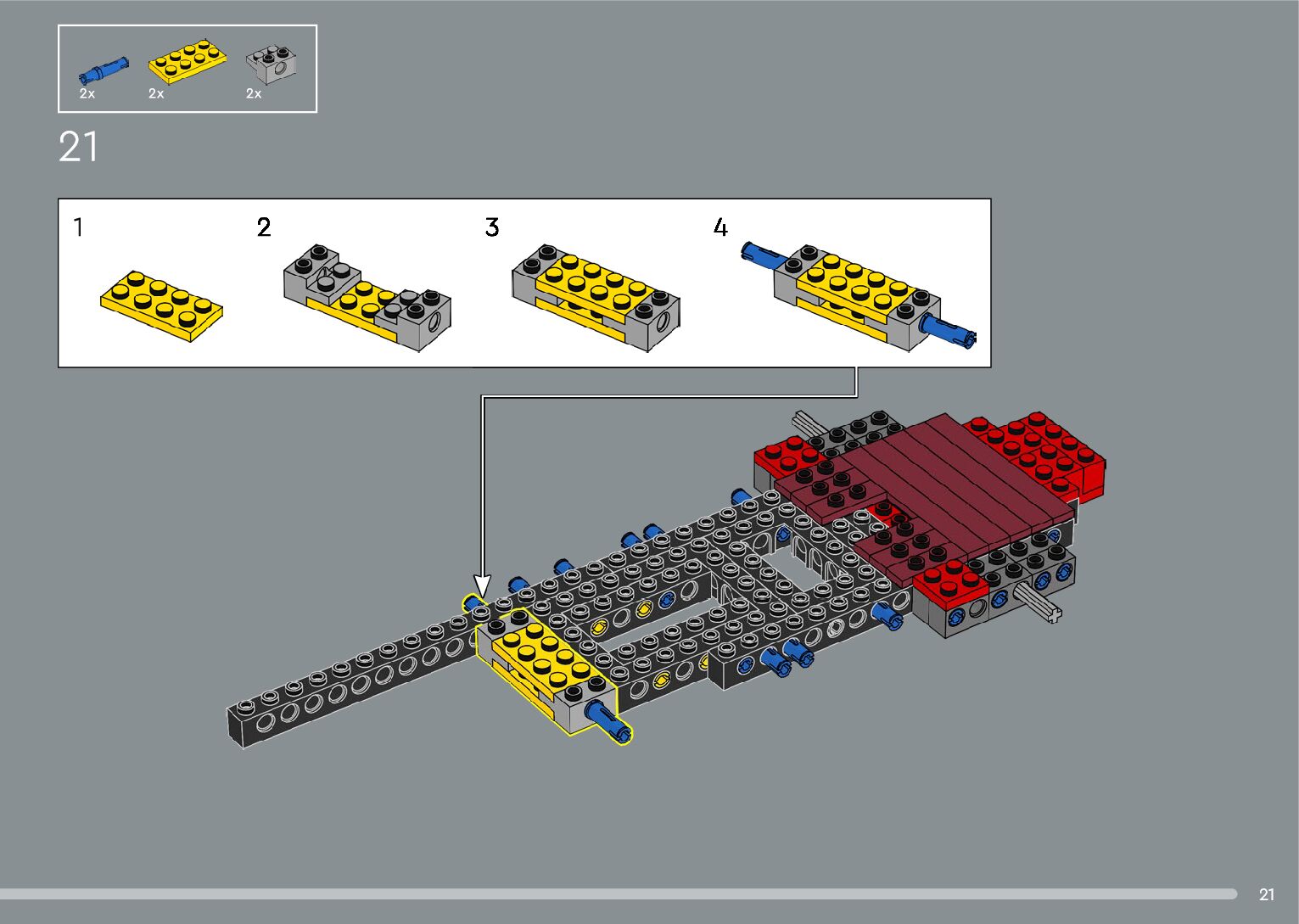 2x 2x 2x

21

1 2 3 4

21