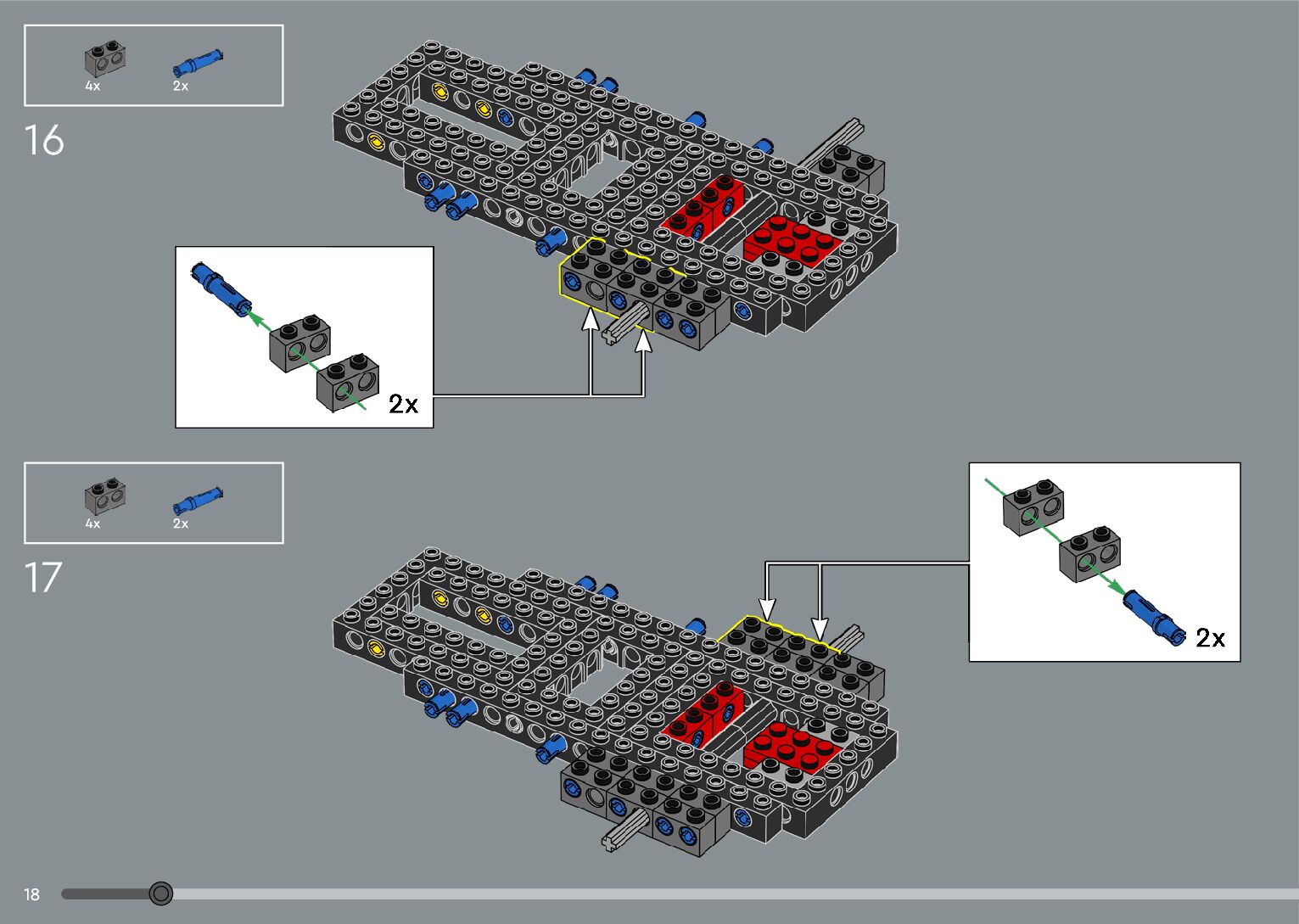 4x 2x

16

2x

4x 2x

17

2x

18