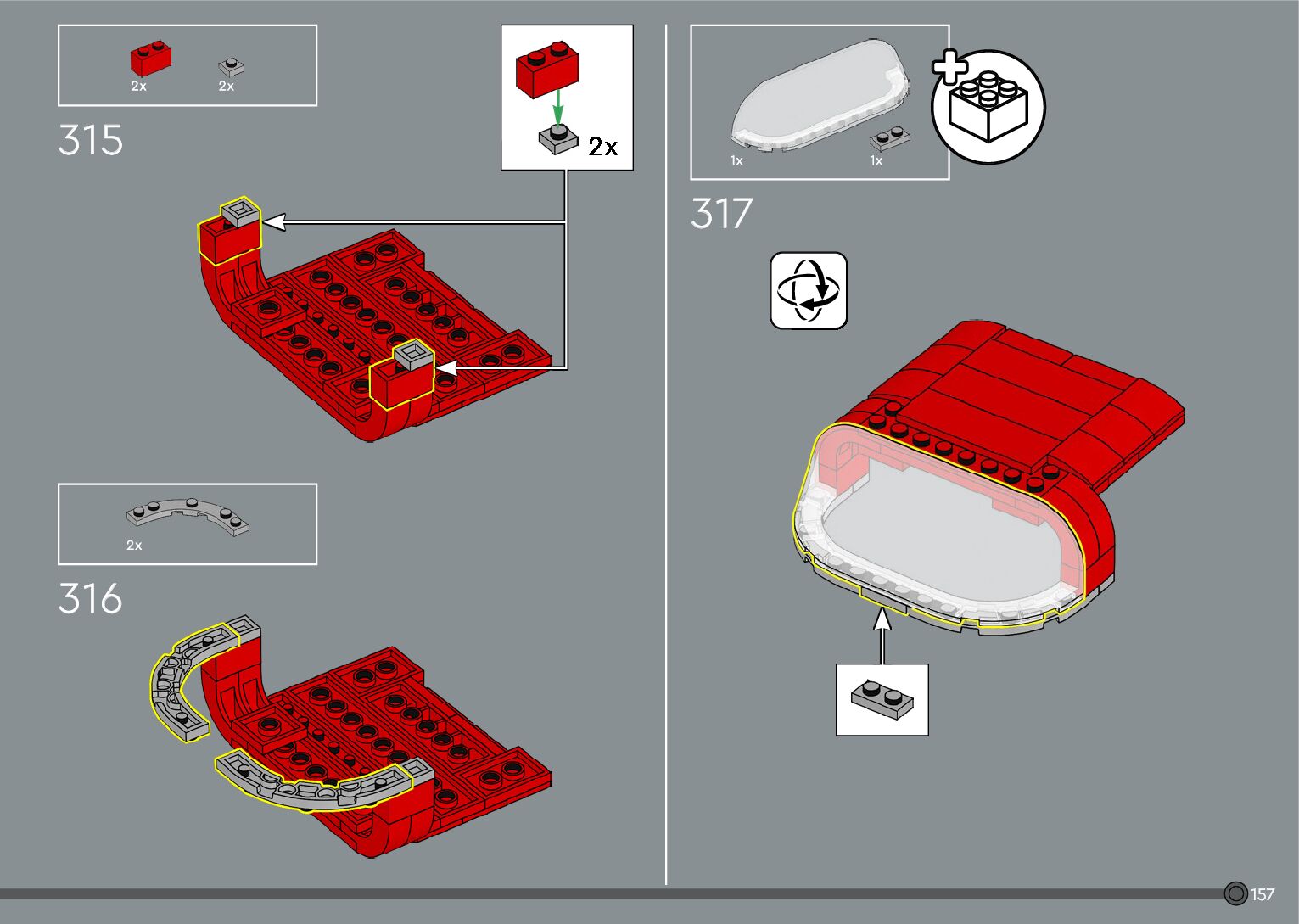 2x 2x

315

2x

2x

316

1x 1x

317

157