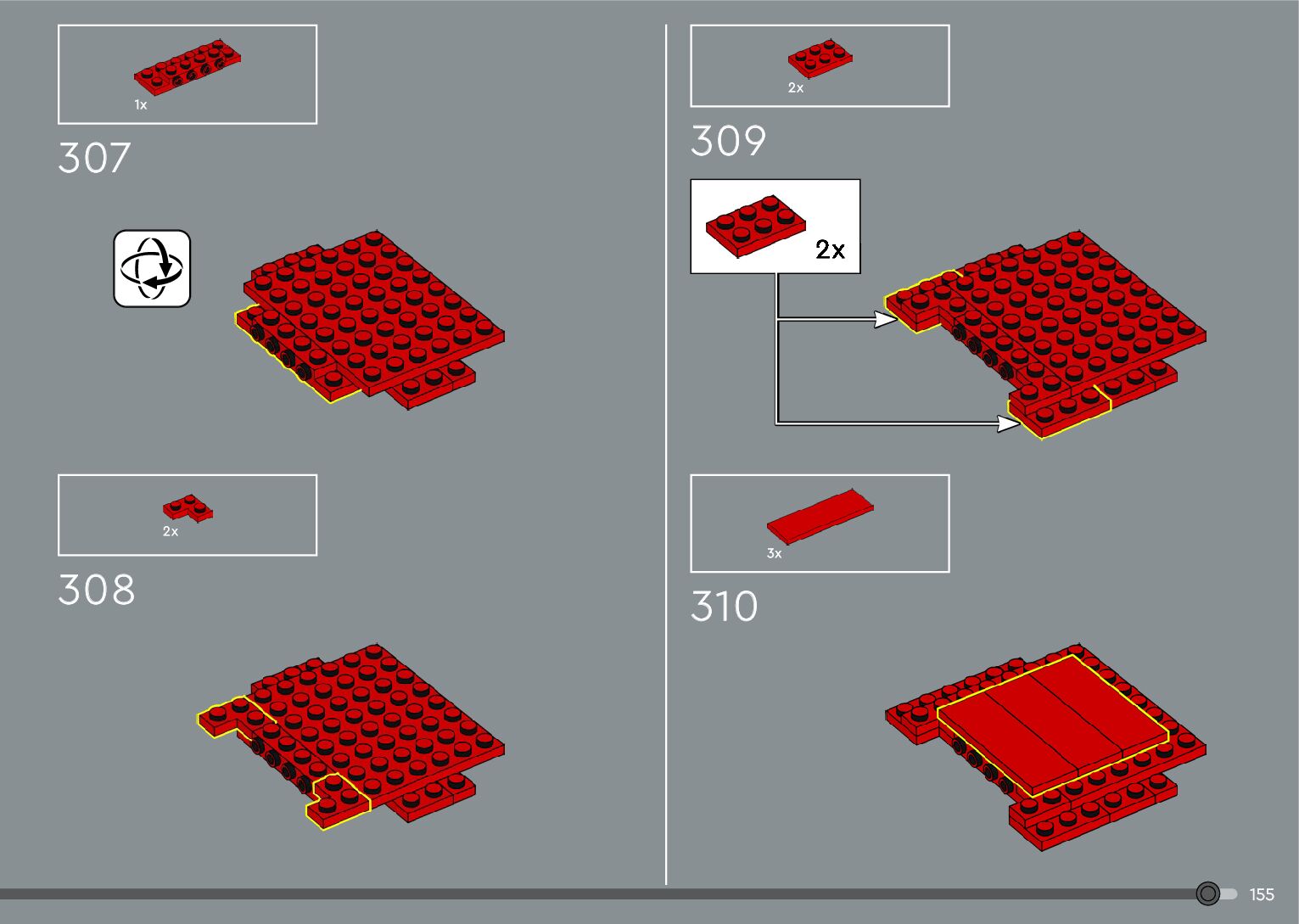 1x

307

2x

308

2x

309

2x

3x

310

155