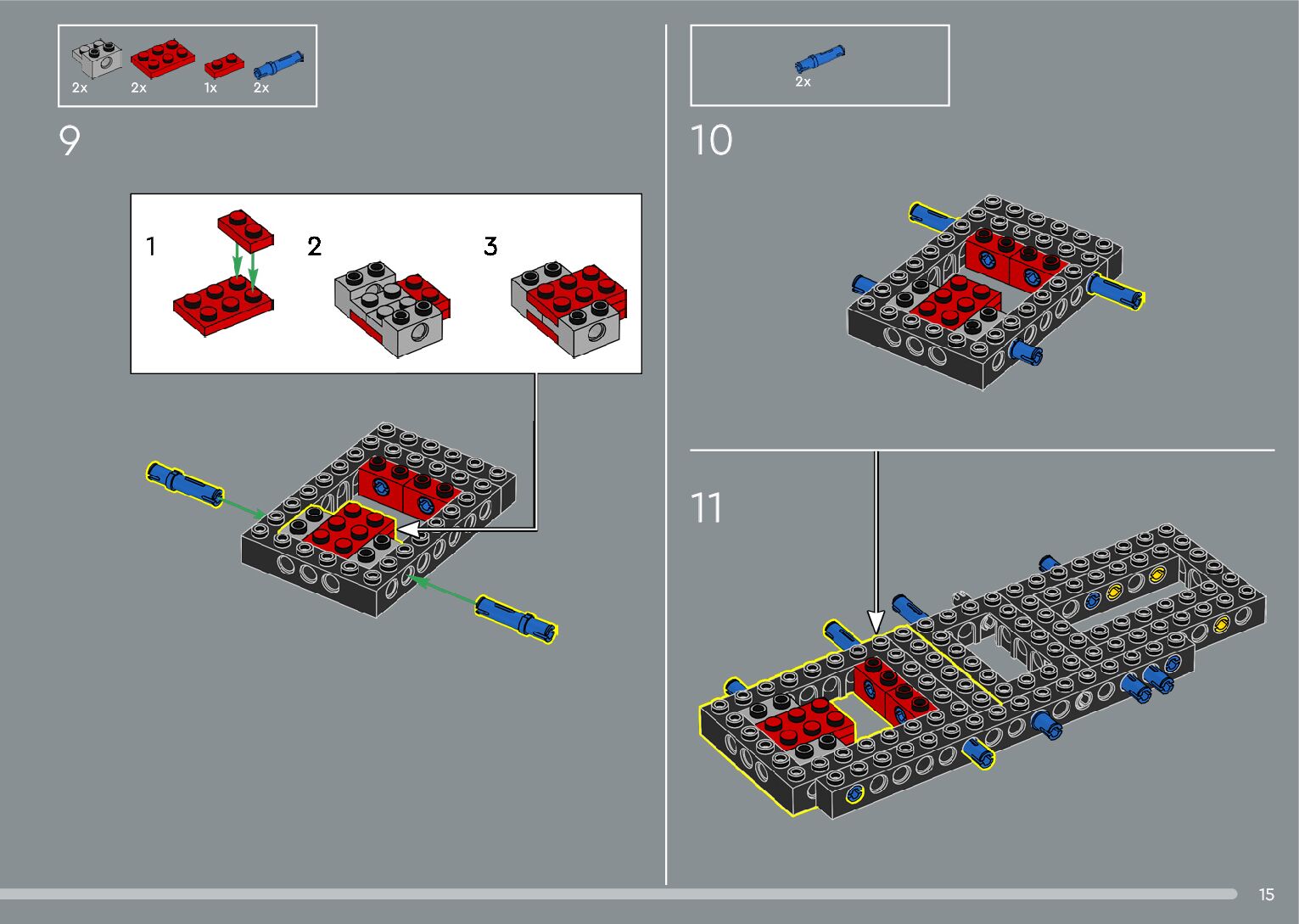 2x 2x 1x 2x

9

1

2

3

2x

10

11

15