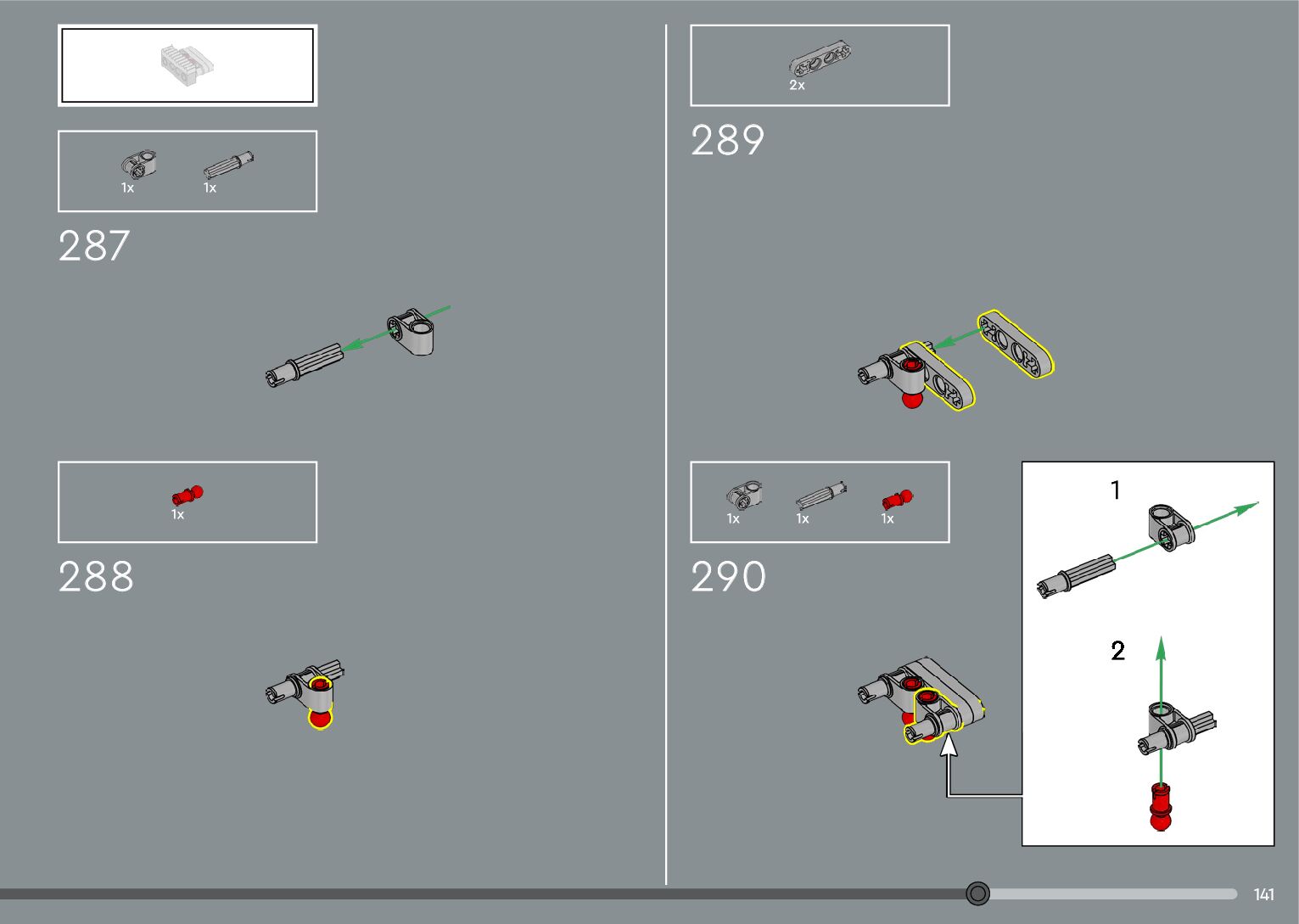 1x 1x

287

1x

288

2x

289

1x 1x 1x

290

1

2

141