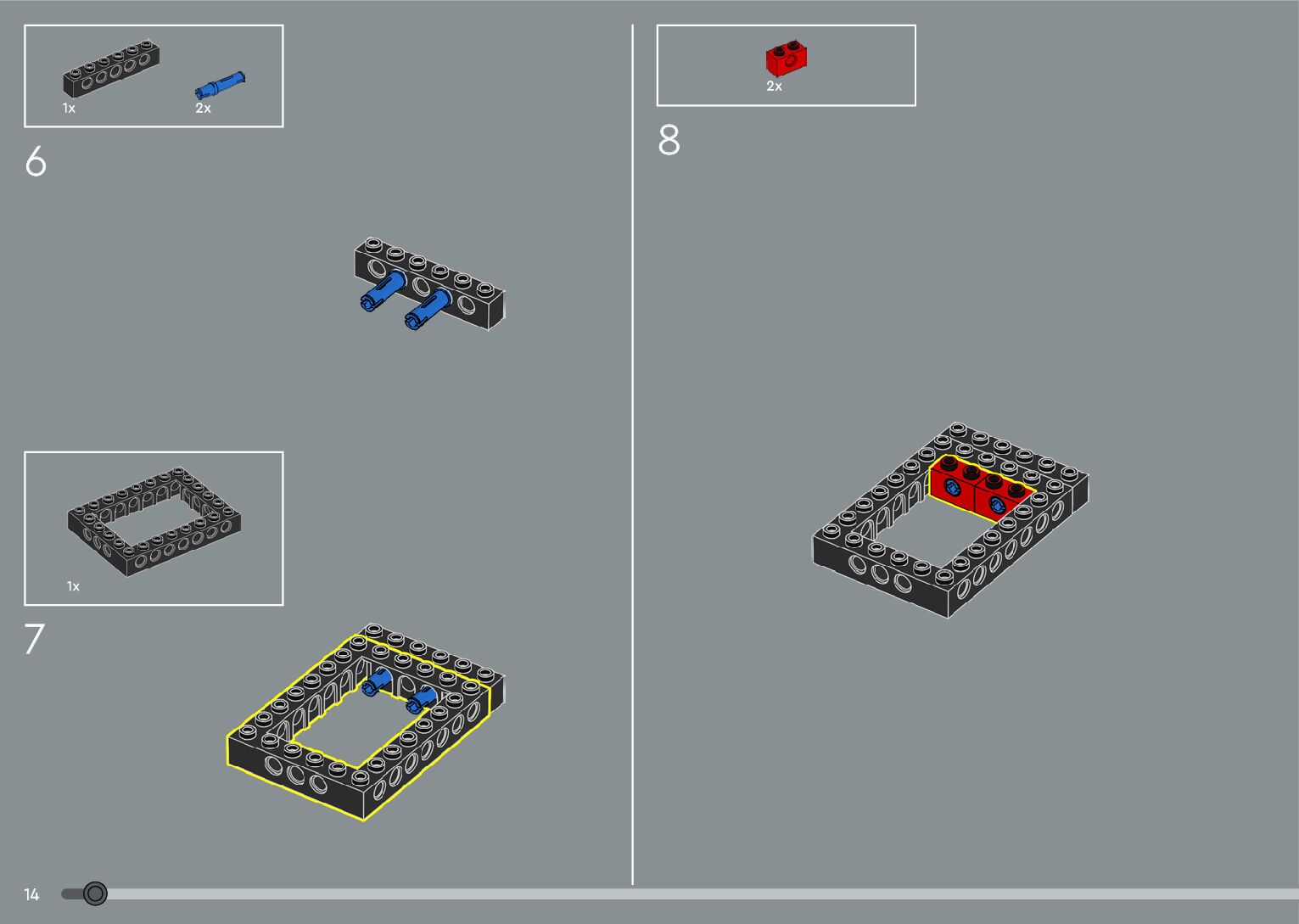 1x
2x

6

1x

7

2x

8

14