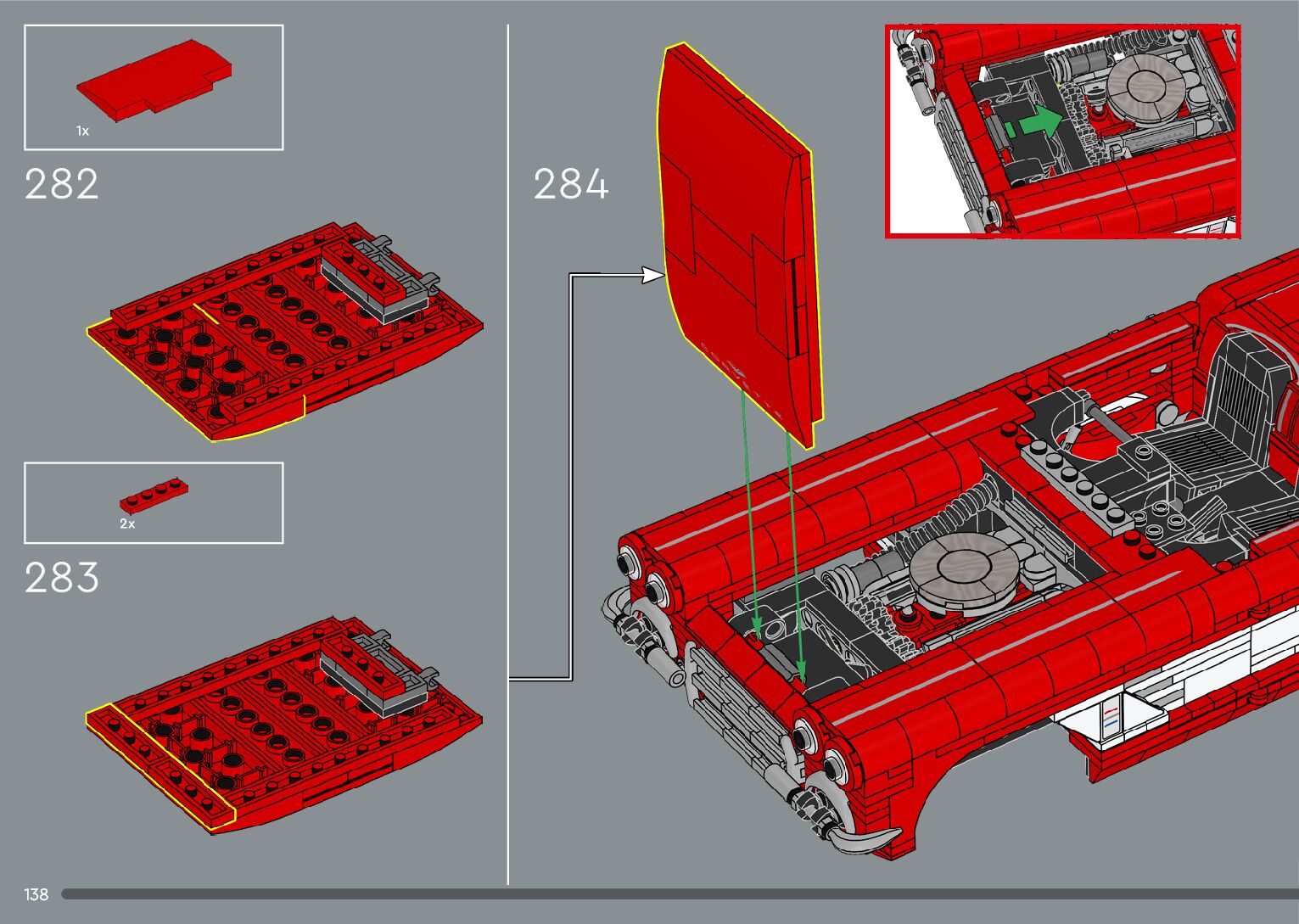 1x

282

2x

283

284

138