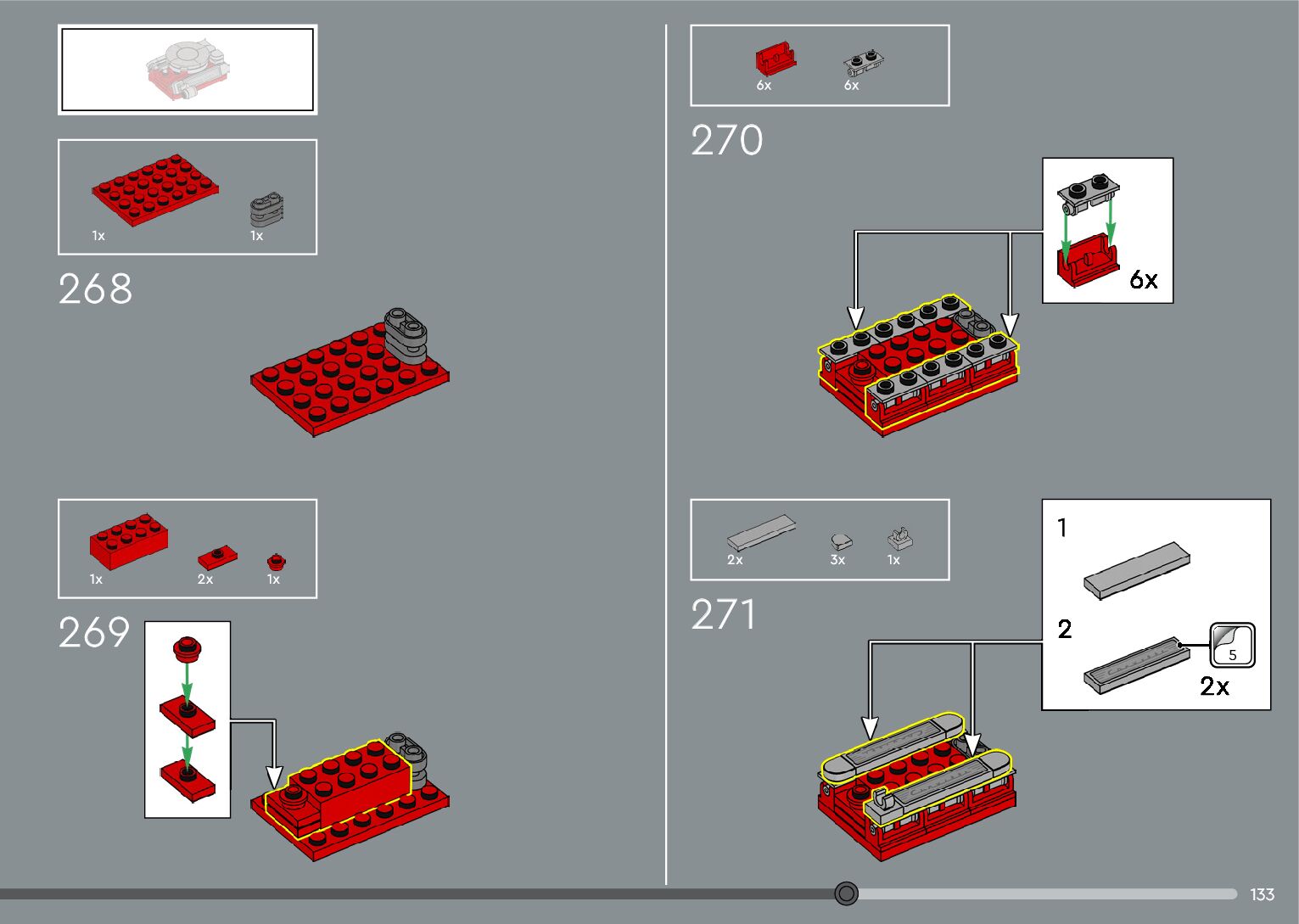 1x

1x

268

1x

2x

1x

269

6x

6x

270

6x

2x

3x

1x

271

1

2

5

2x

133