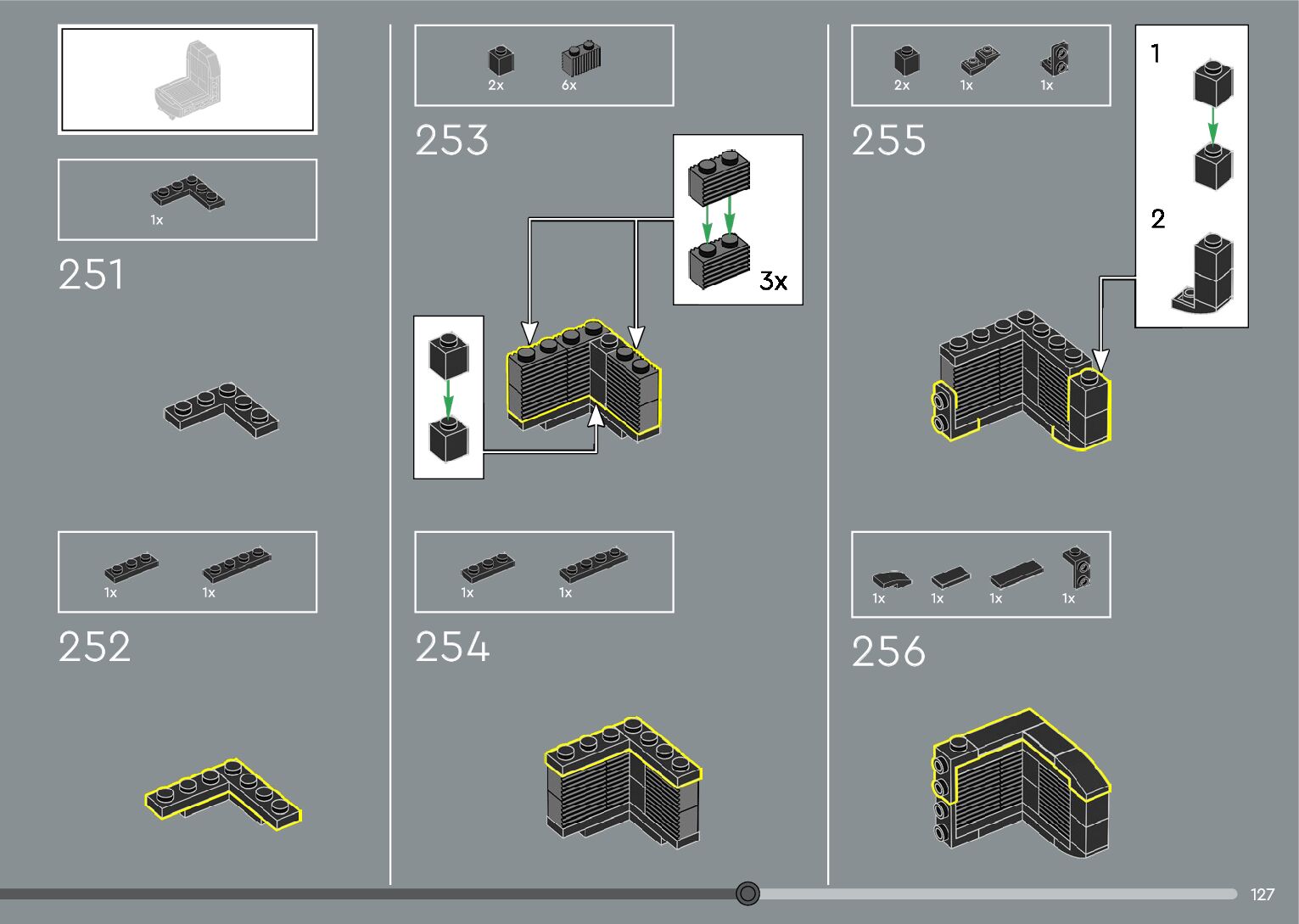 1x

251

1x 1x

252

2x 6x

253

3x

1x 1x

254

2x 1x 1x

255

1

2

1x 1x 1x 1x

256

127