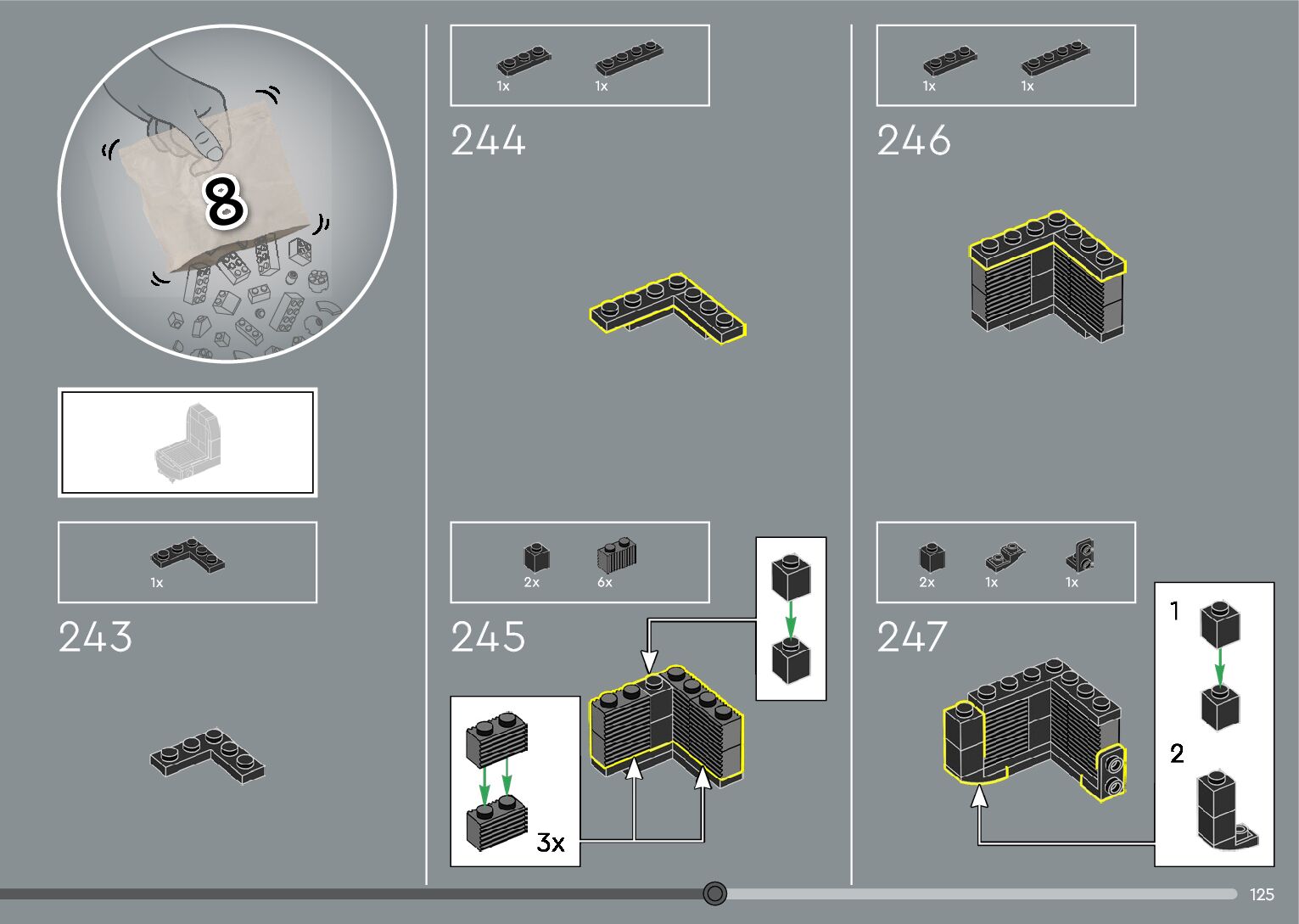 8

1x

243

1x 1x

244

2x 6x

245

3x

1x 1x

246

2x 1x 1x

247

1

2

125