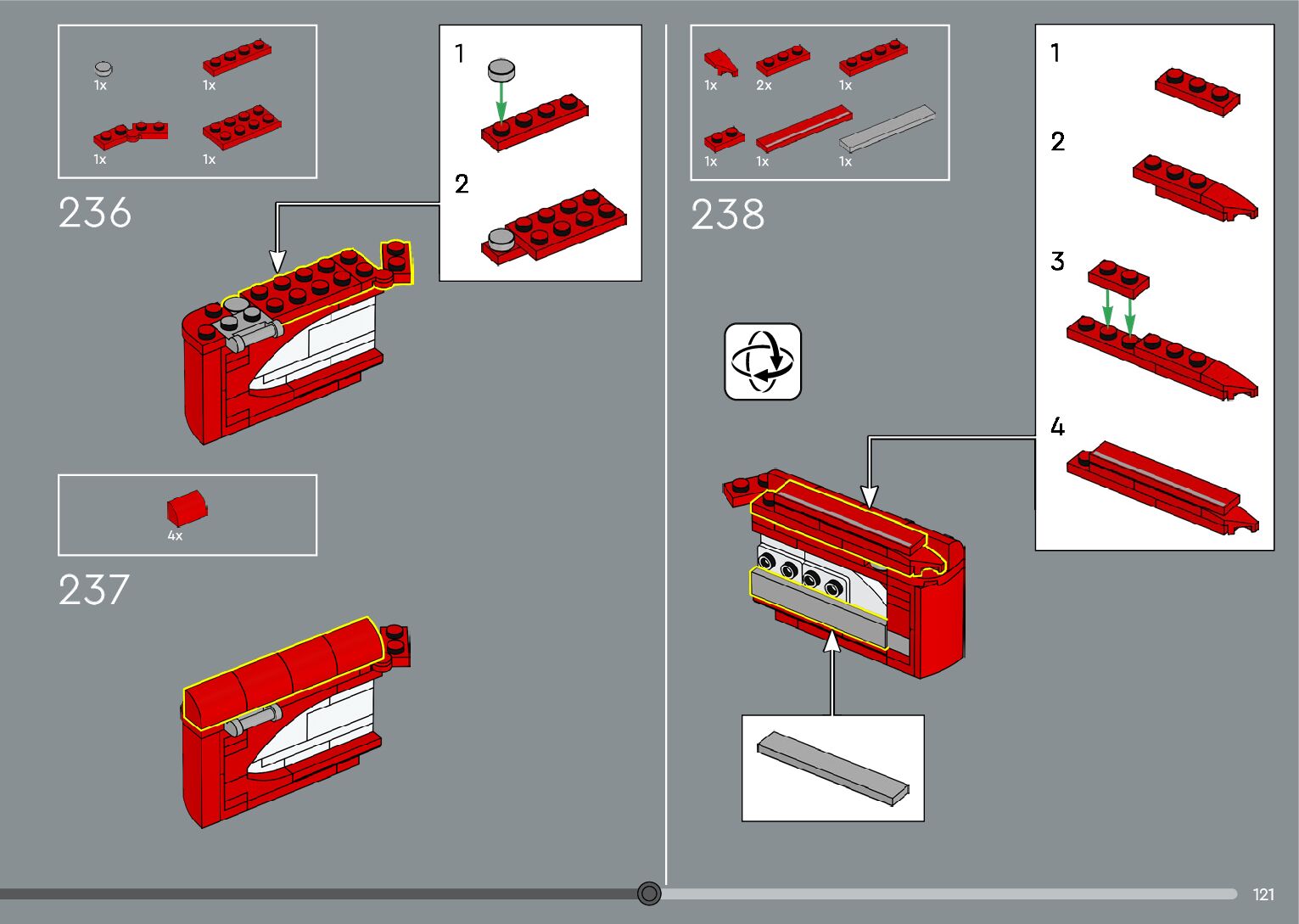 1x
1x
1x
1x

236

1

2

4x

237

1x
2x
1x
1x
1x
1x

238

1

2

3

4

121