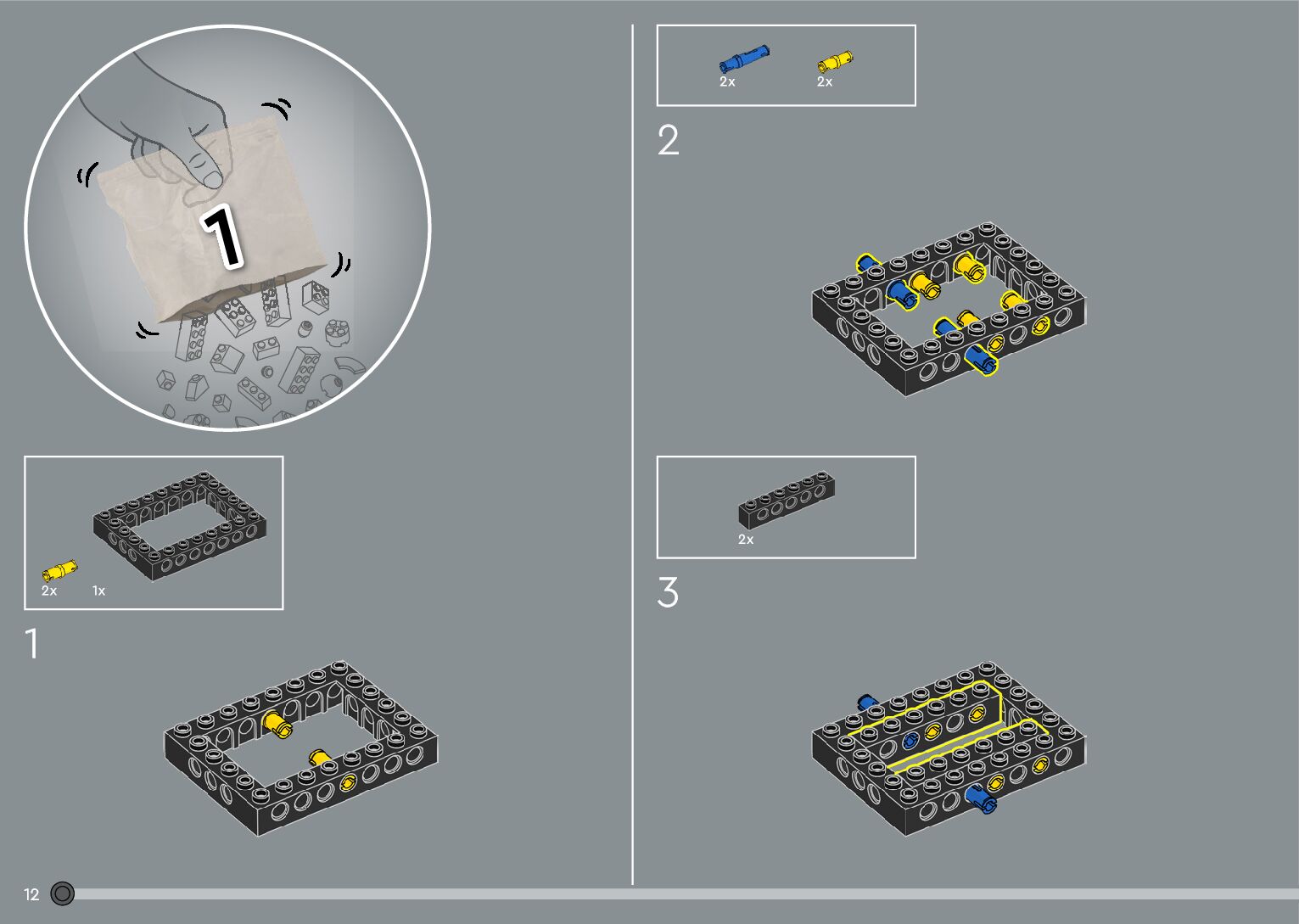 1

2x 1x

1

2x 2x

2

2x

3

12