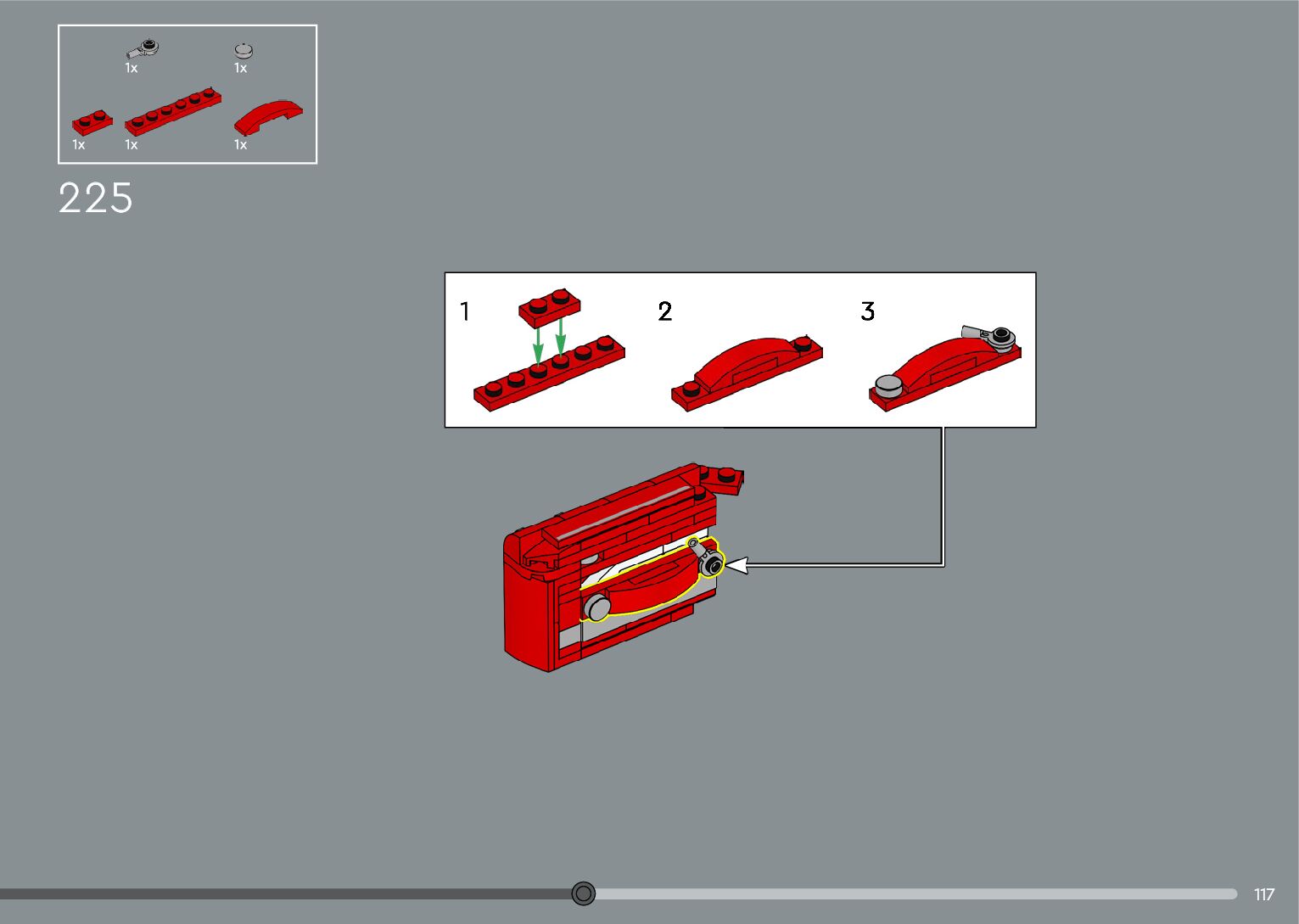 1x
1x
1x
1x
1x

225

1
2
3

117