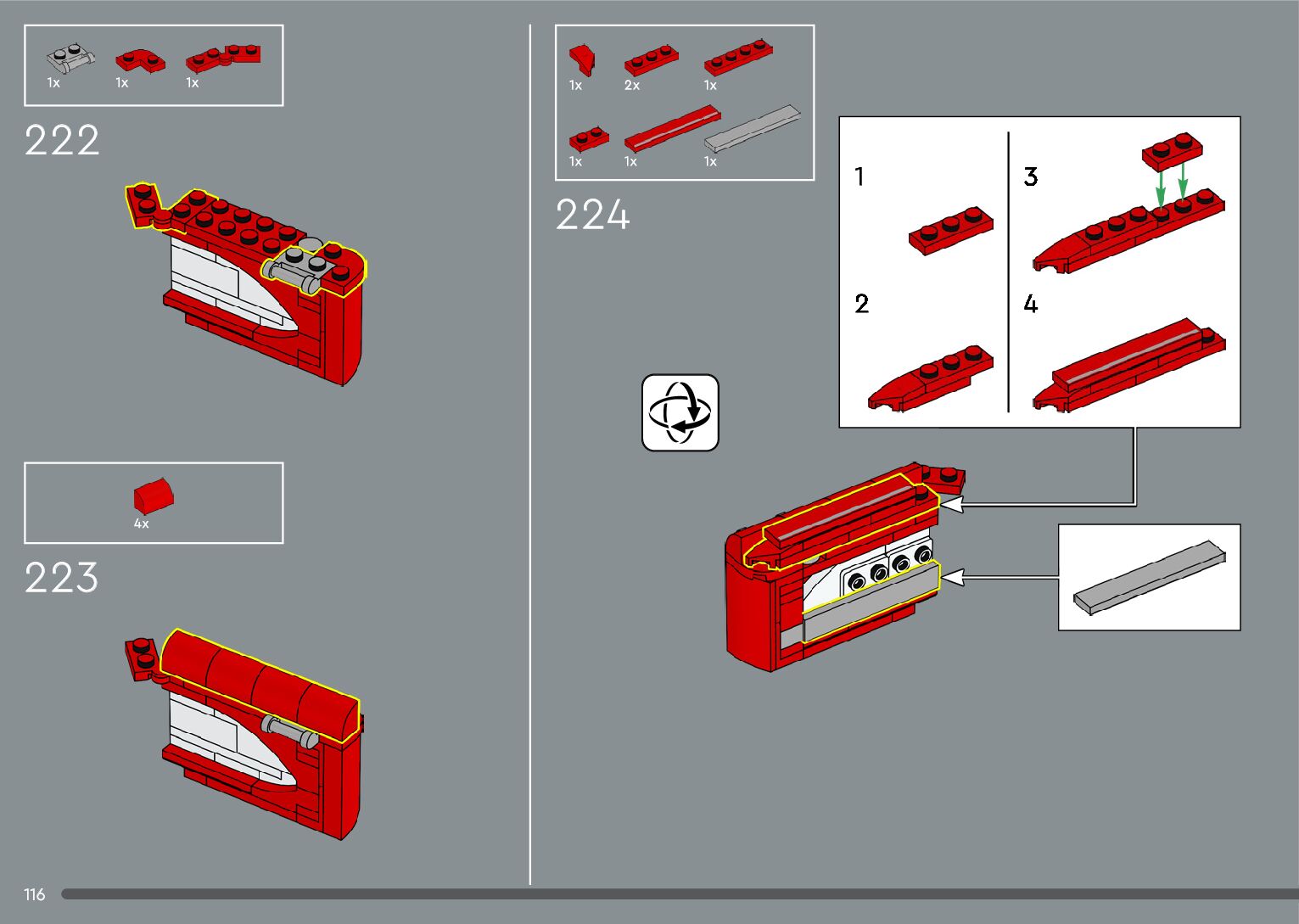 1x 1x 1x

222

4x

223

1x 2x 1x

1x 1x 1x

224

1

2

3

4

116