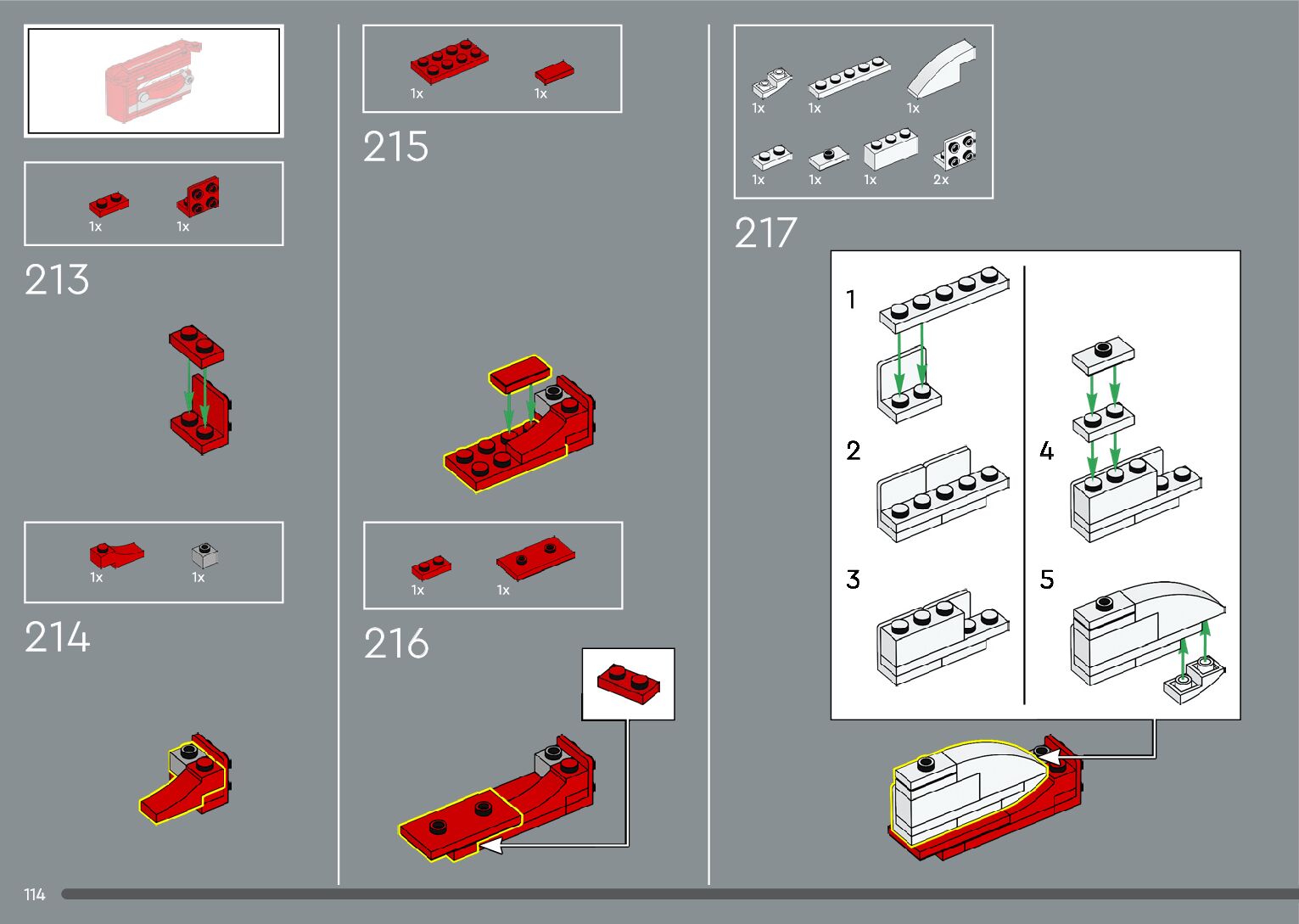 1x 1x

213

1x 1x

214

1x 1x

215

1x 1x

216

1x 1x 1x

1x 1x 1x 2x

217

1

2

3

4

5

114