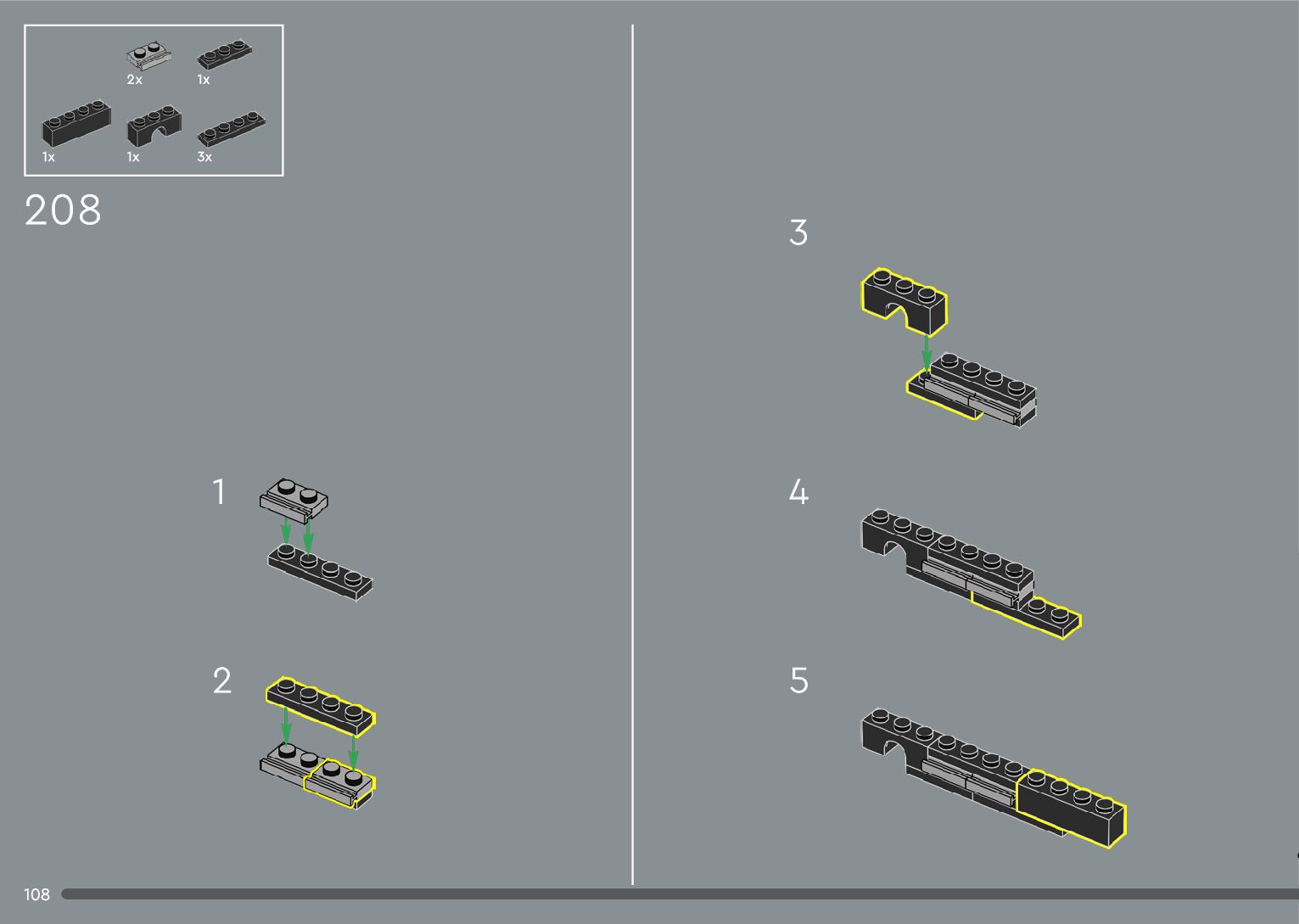 2x 1x
1x 1x 3x

208

1

2

3

4

5

108