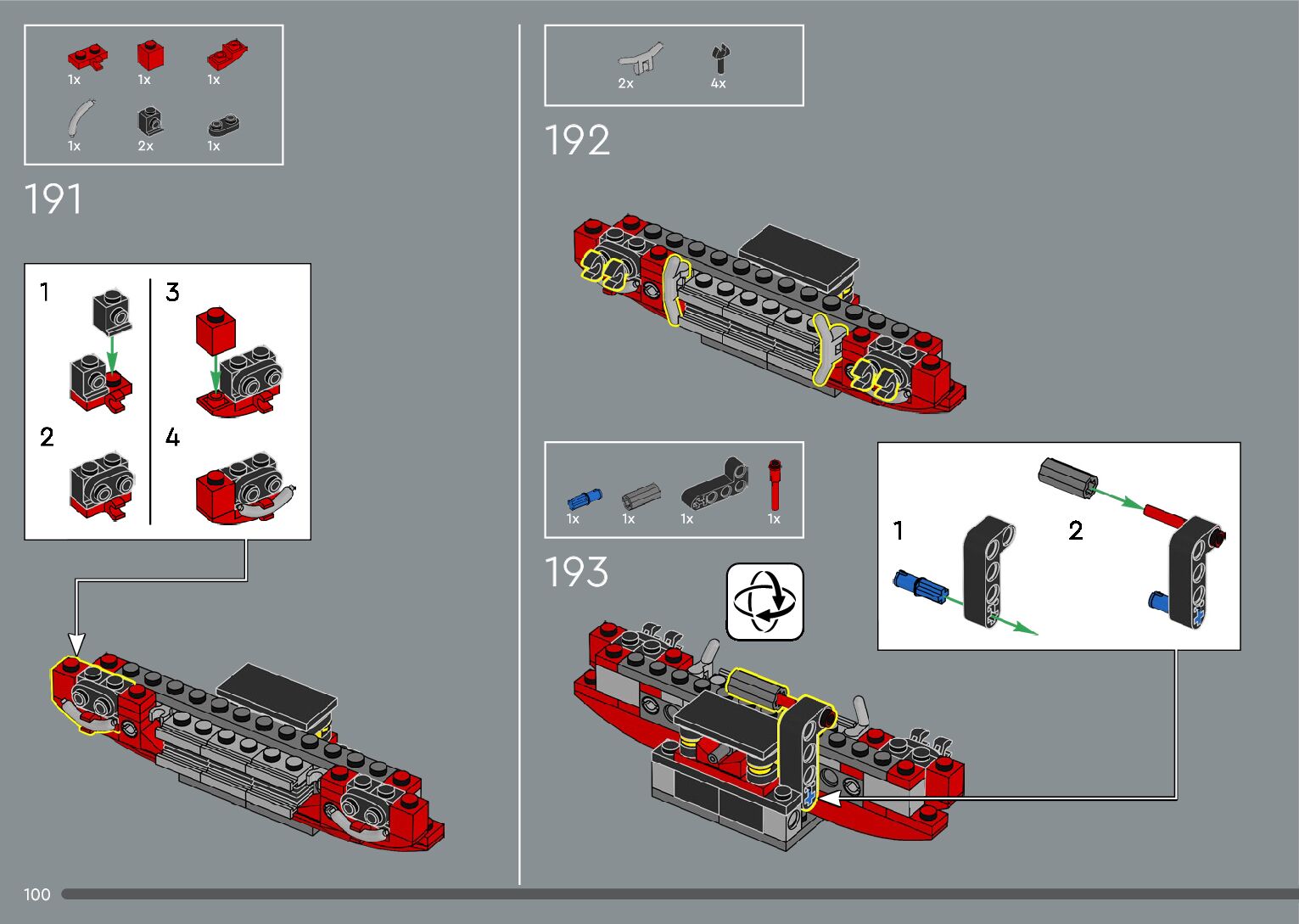 1x 1x 1x
1x 2x 1x

191

1
2
3
4

2x 4x

192

1x 1x 1x 1x

193

1
2

100