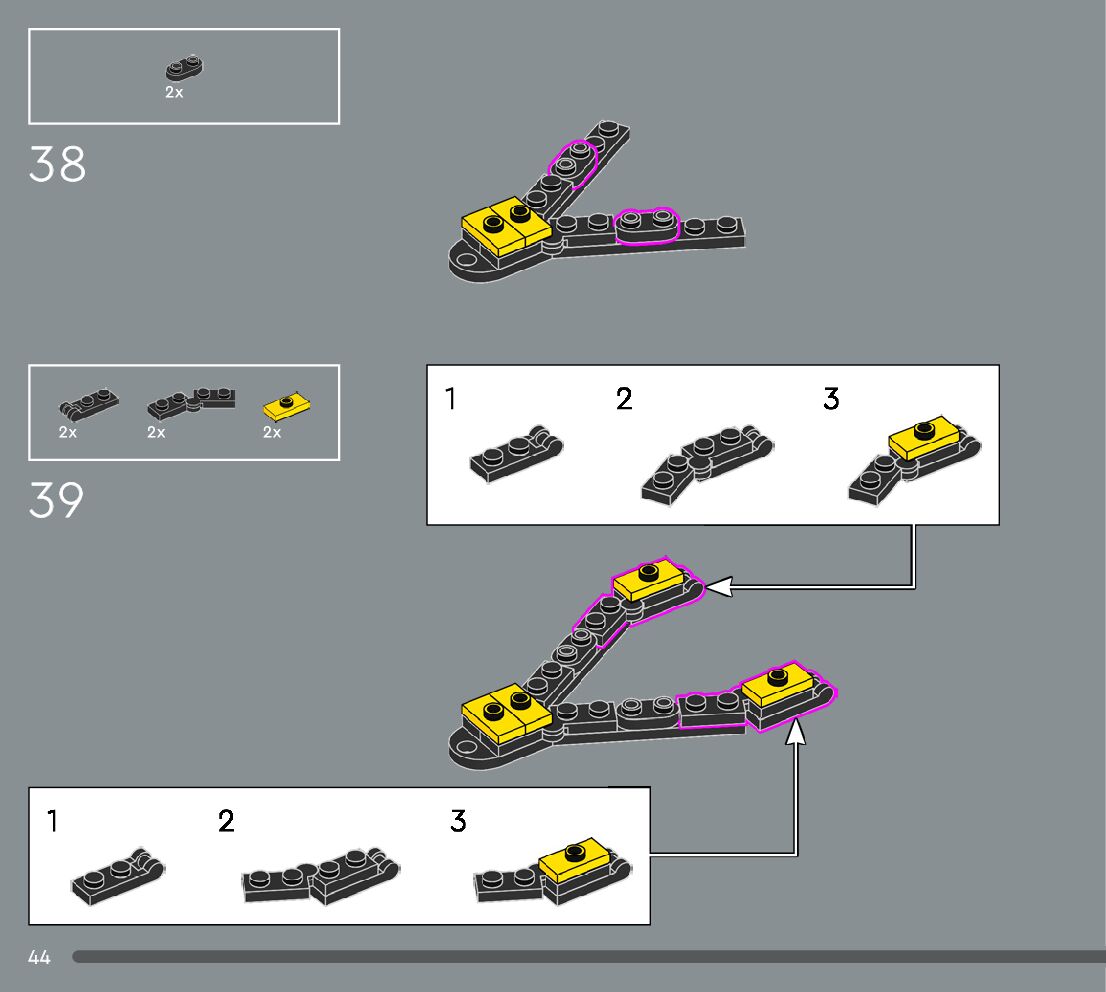 2x

38

2x 2x 2x

39

1 2 3

1 2 3

44