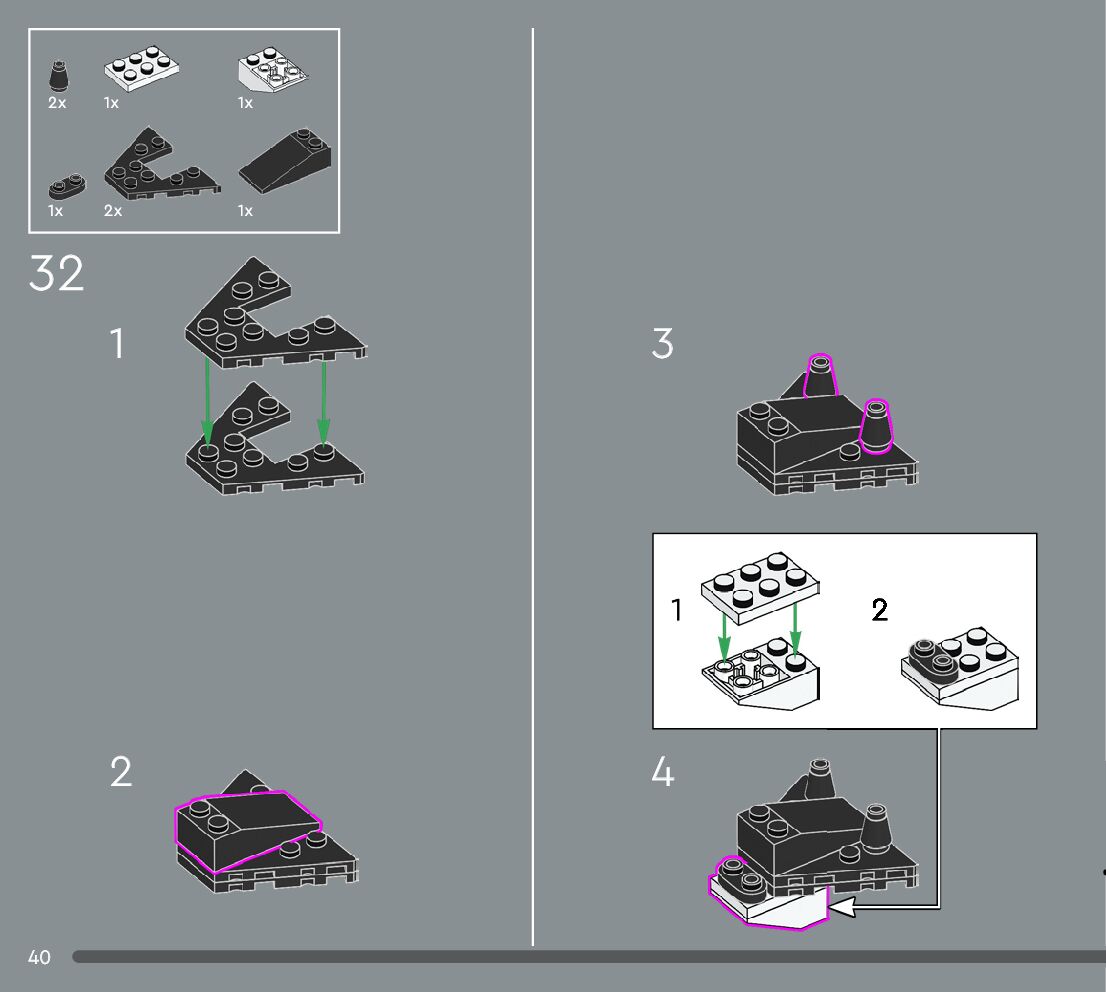 2x 1x 1x

1x 2x 1x

32

1

2

3

1

2

4

40