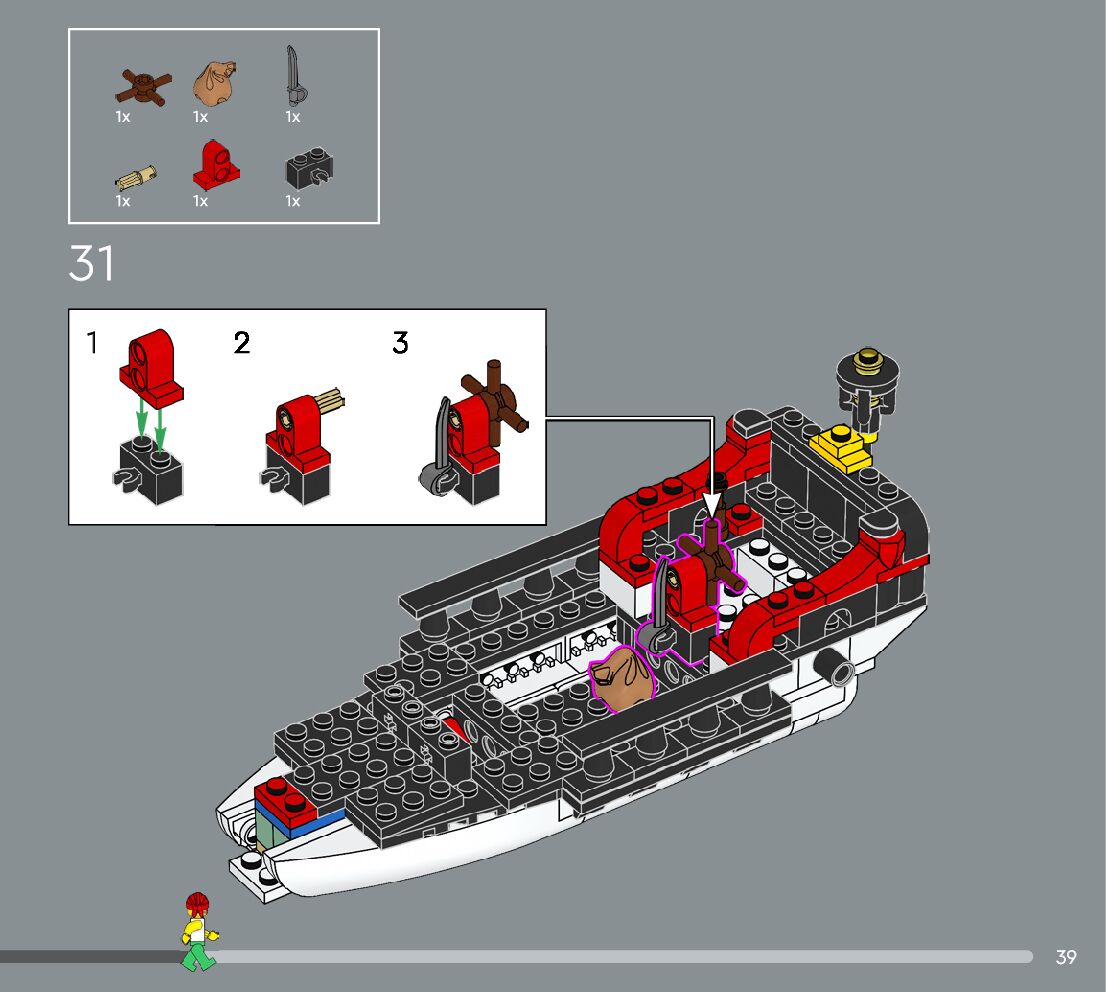 1x 1x 1x

1x 1x 1x

31

1 2 3

39