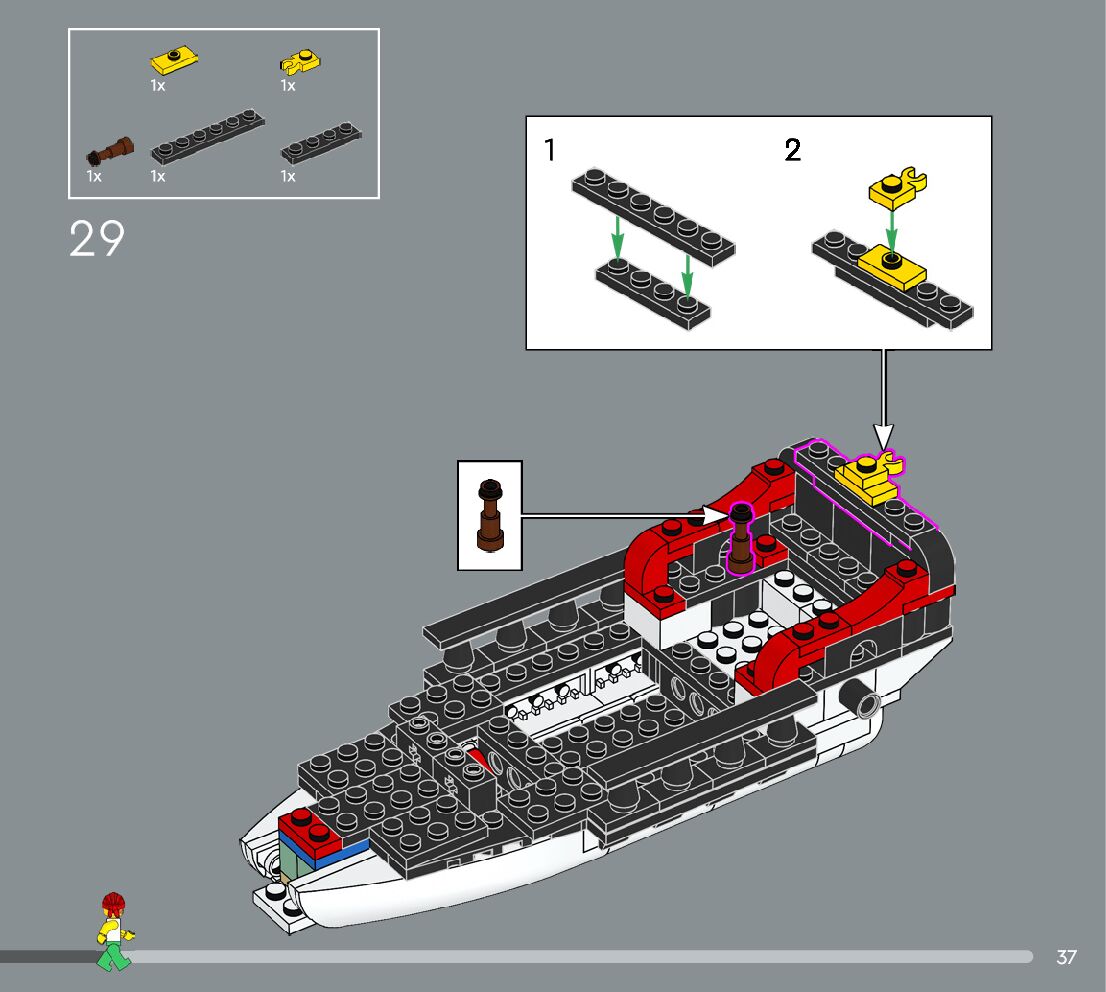 1x 1x
1x 1x 1x

29

1 2

37