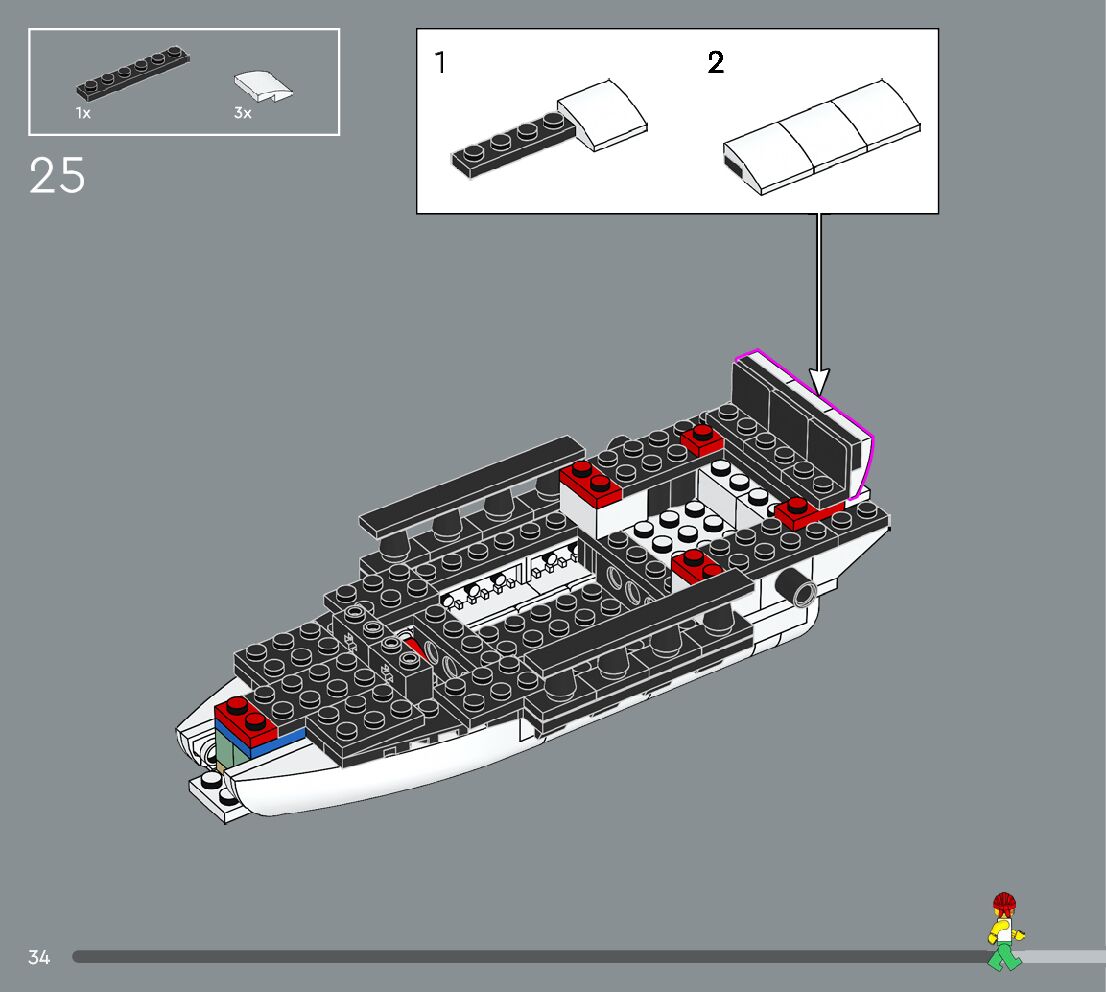 1x
3x
25
1
2
34