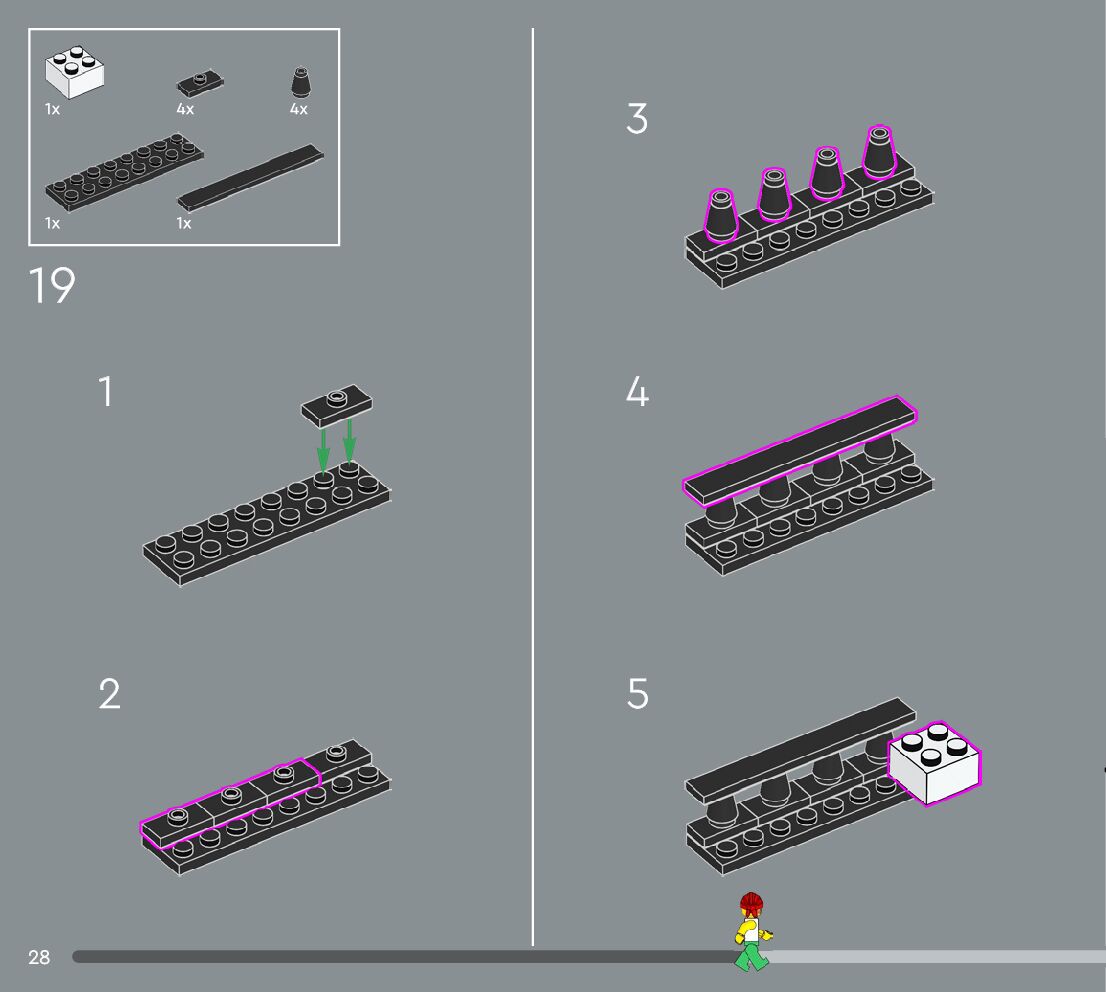 1x
4x
4x
1x
1x

19

1

2

3

4

5

28