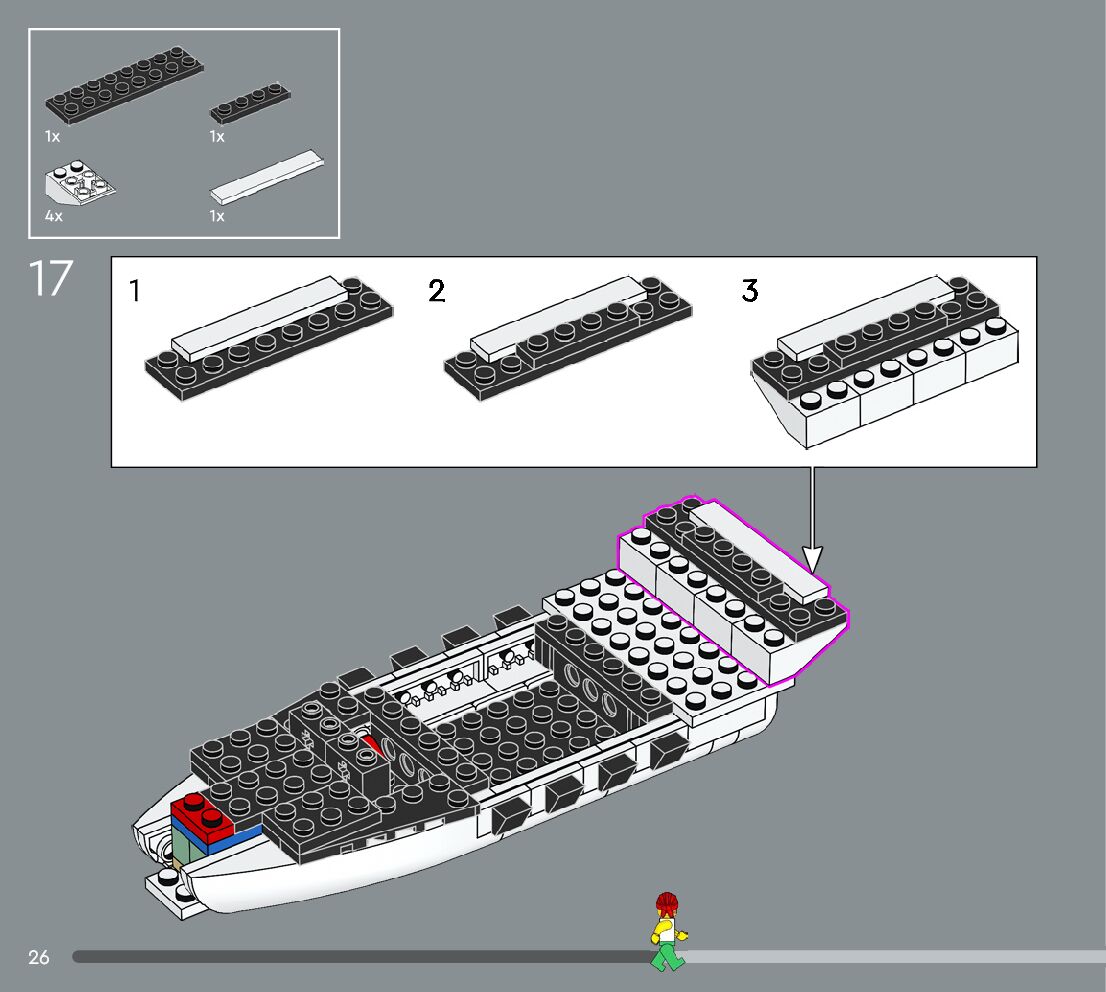 1x
1x
4x
1x

17

1
2
3

26