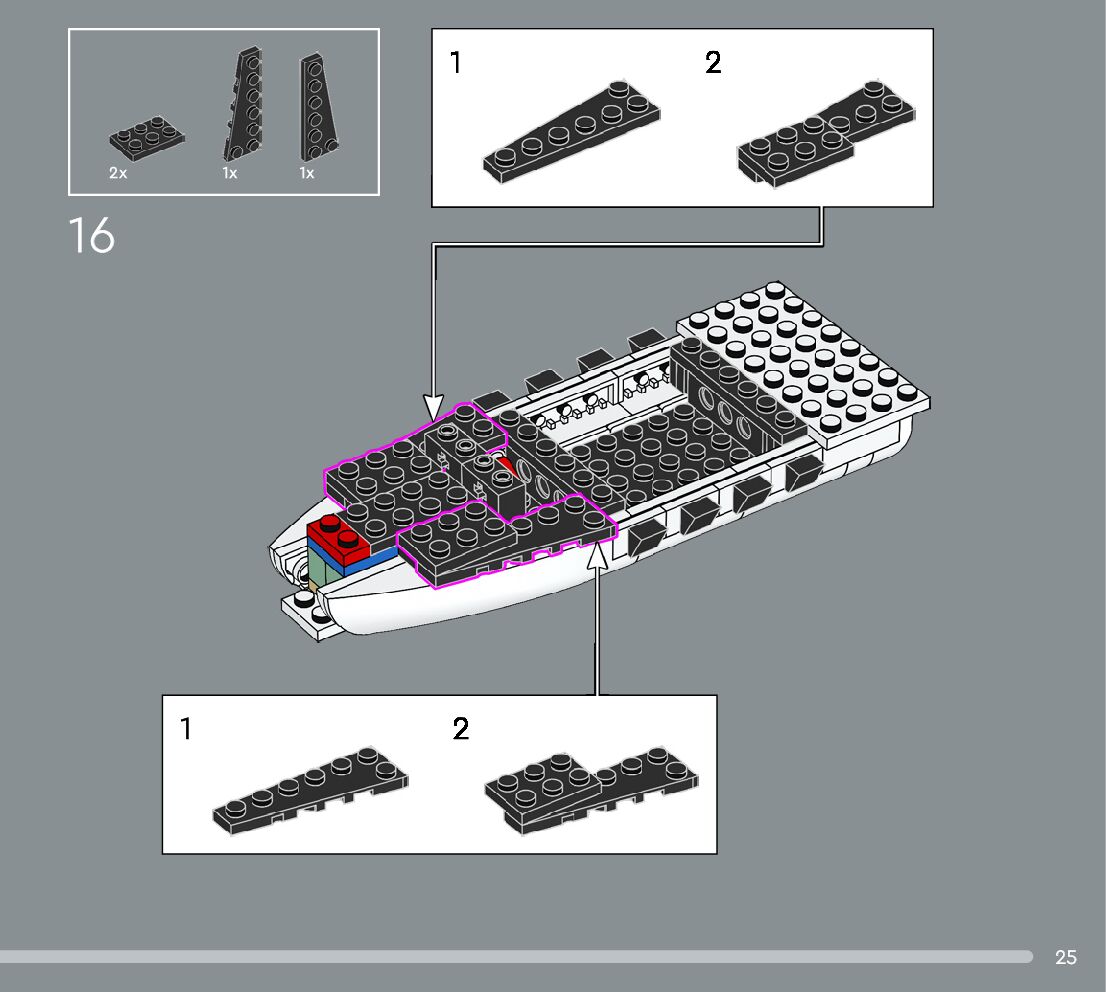 2x
1x
1x

16

1
2

1
2

25