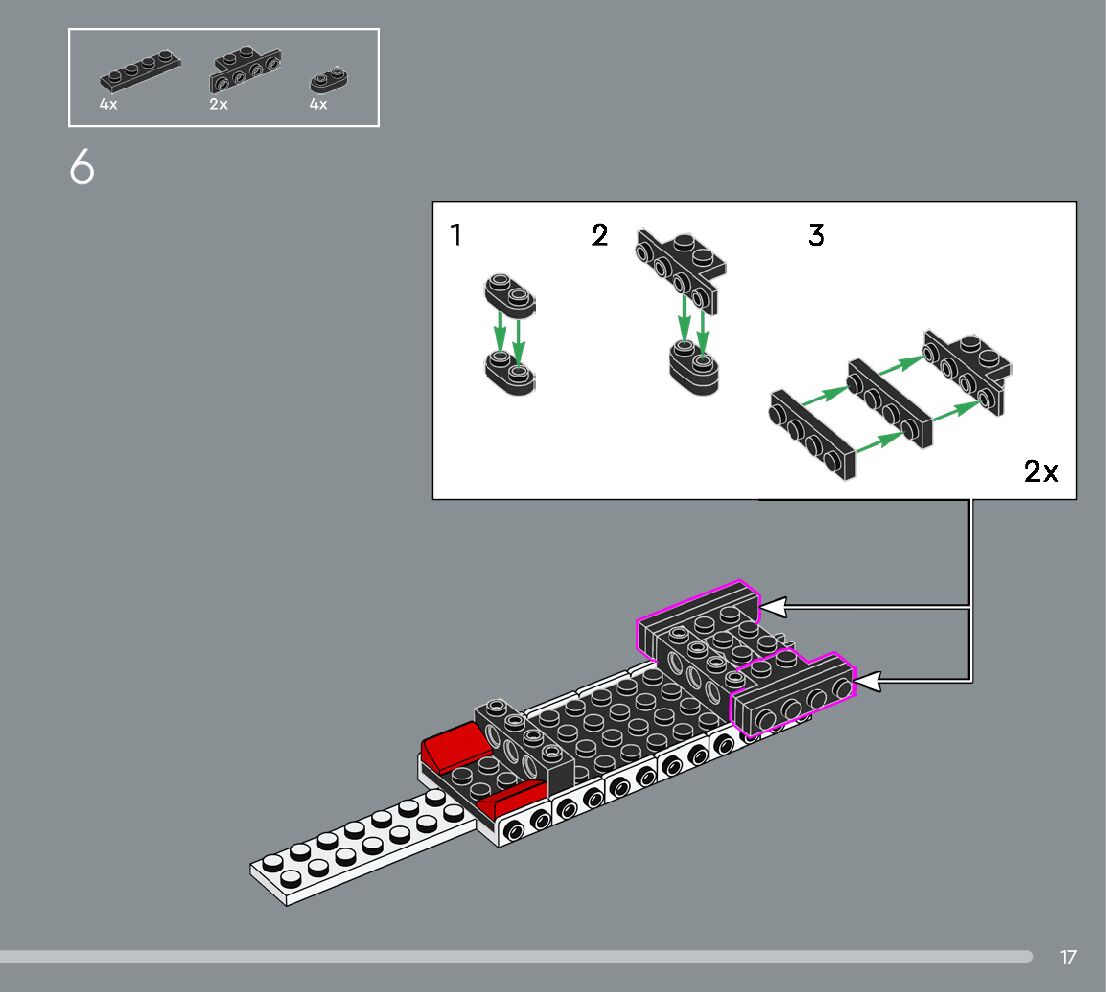 4x 2x 4x

6

1 2 3

2x

17