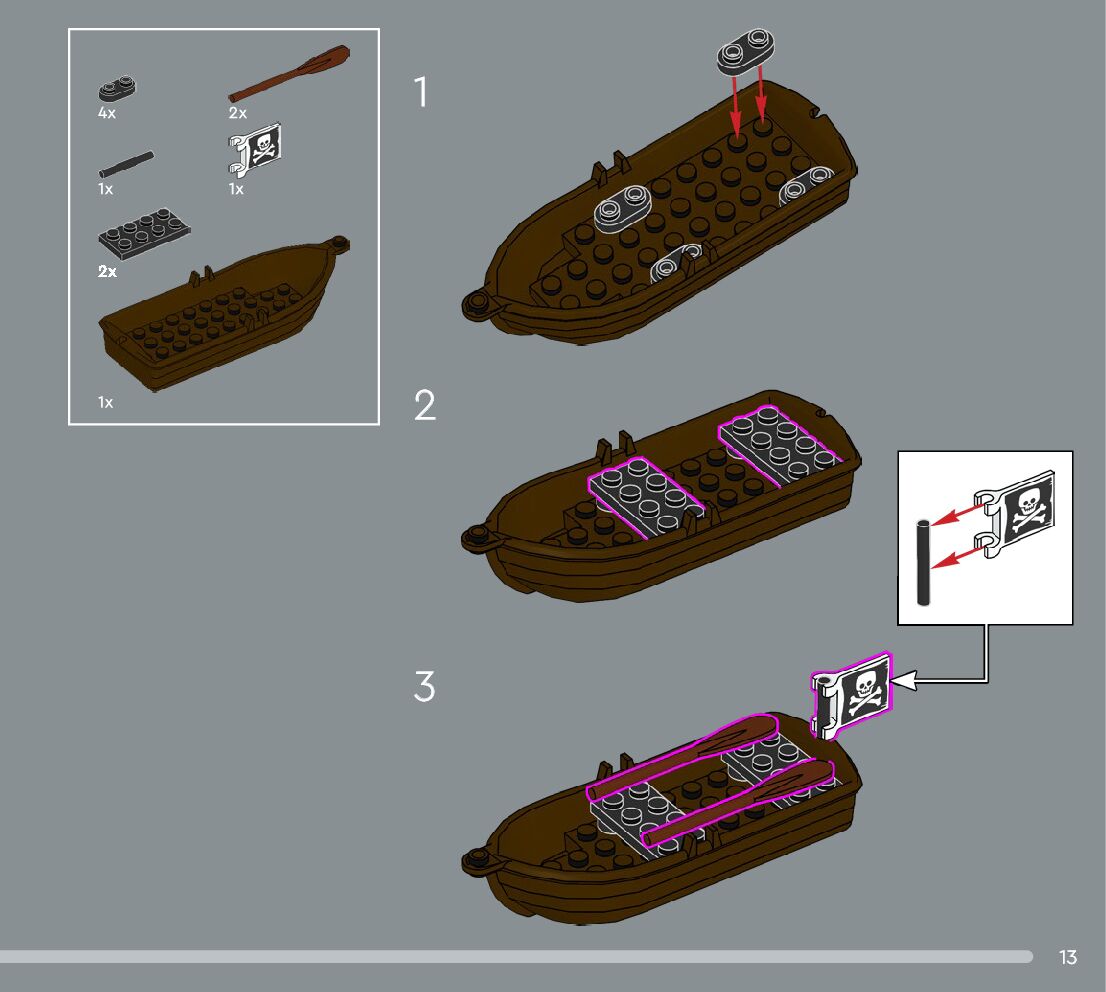 4x
2x
1x
1x
2x
1x

1

2

3

13