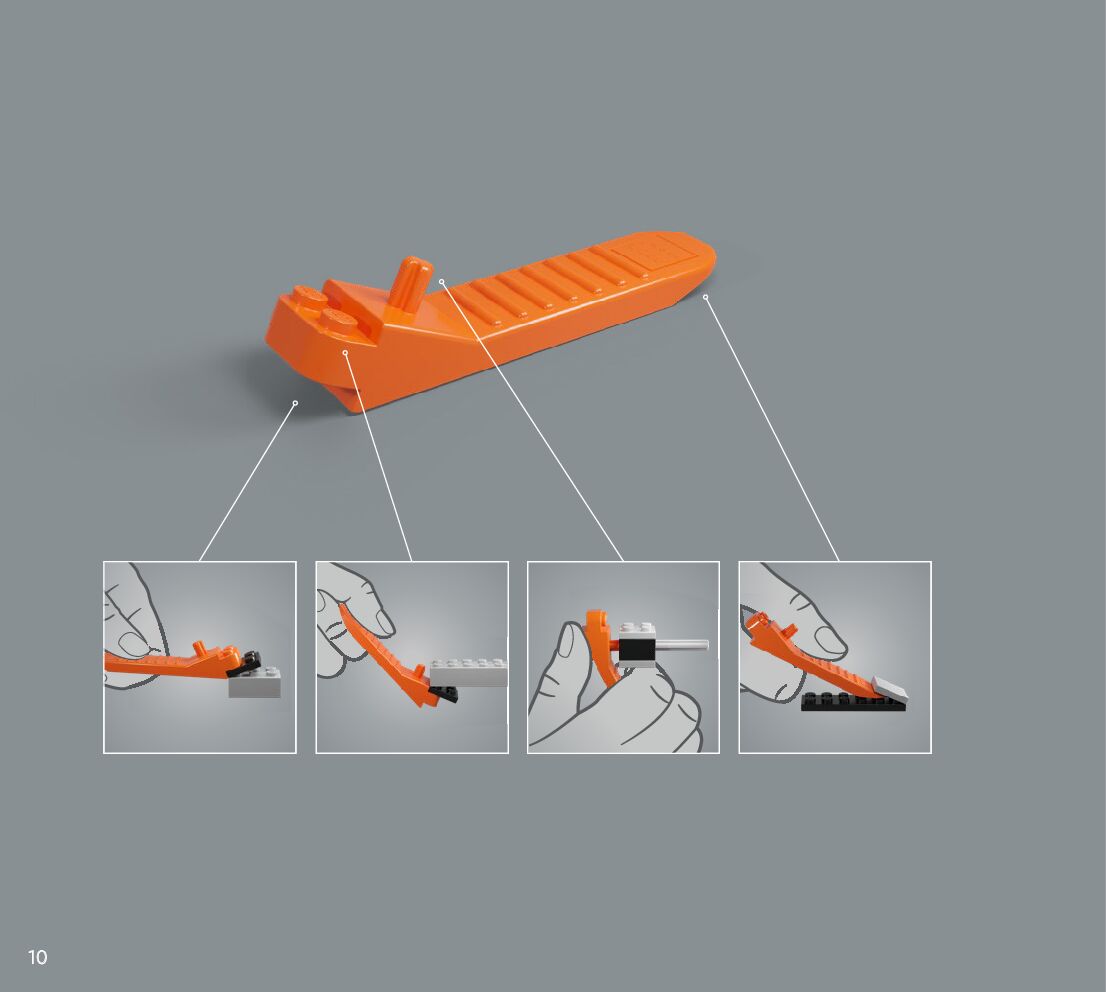 10